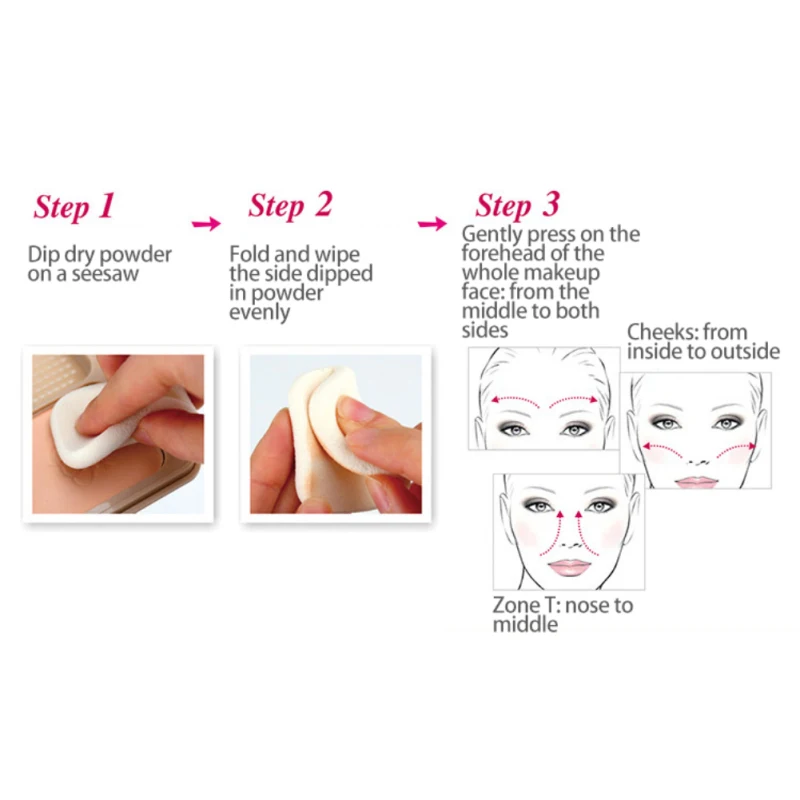 Step 1

Dip dry powder on a seesaw

Step 2

Fold and wipe the side dipped in powder evenly

Step 3

Gently press on the forehead of the whole makeup face: from the middle to both sides

Cheeks: from inside to outside

Zone T: nose to middle