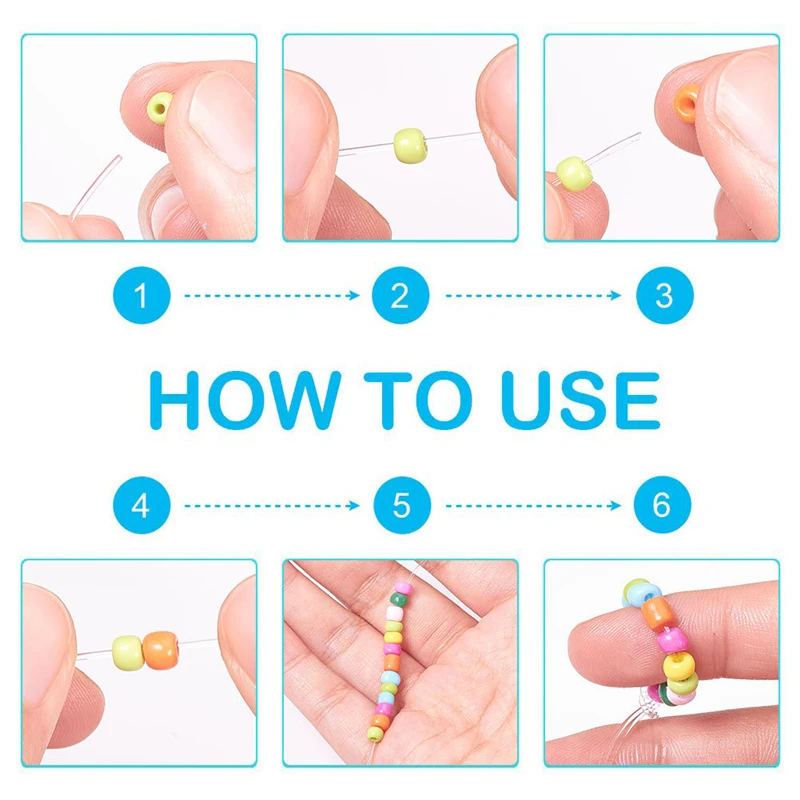 1
2
3

HOW TO USE

4
5
6