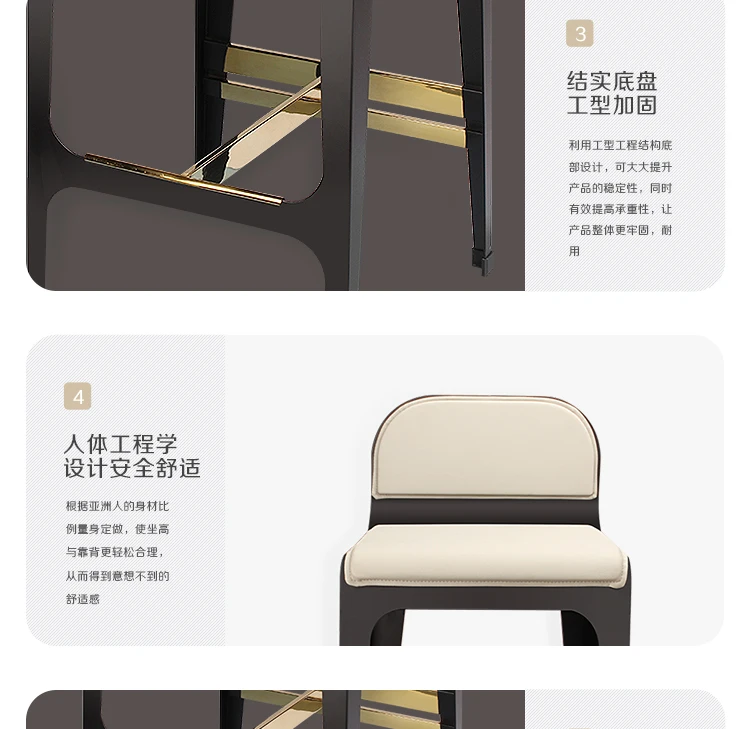 3

结实底盘
工型加固

利用工型工程结构底部设计，可大大提升产品的稳定性，同时有效提高承重性，让产品整体更牢固，耐用

4

人体工程学
设计安全舒适

根据亚洲人的身材比例量身定做，使坐高与靠背更轻松合理，从而得到意想不到的舒适感