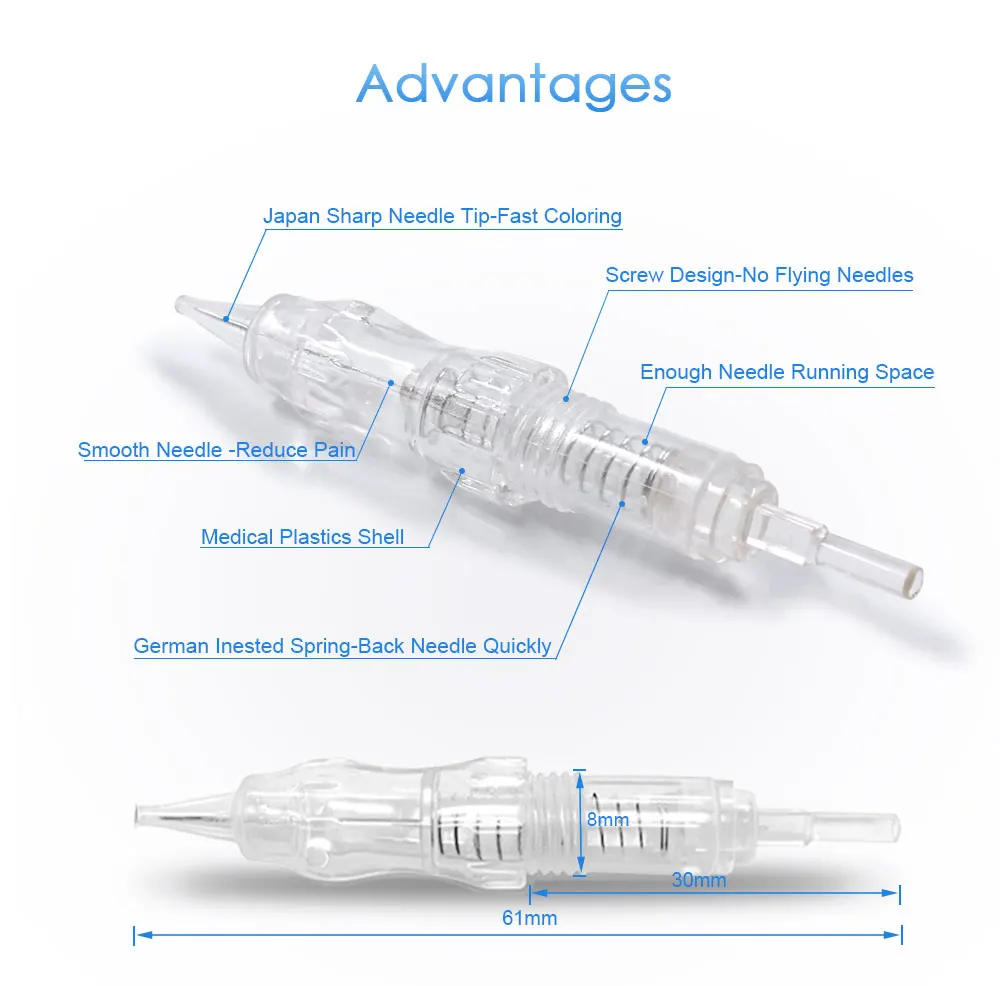 Advantages

Japan Sharp Needle Tip-Fast Coloring

Screw Design-No Flying Needles

Enough Needle Running Space

Smooth Needle -Reduce Pain

Medical Plastics Shell

German Inested Spring-Back Needle Quickly

8mm

30mm

61mm