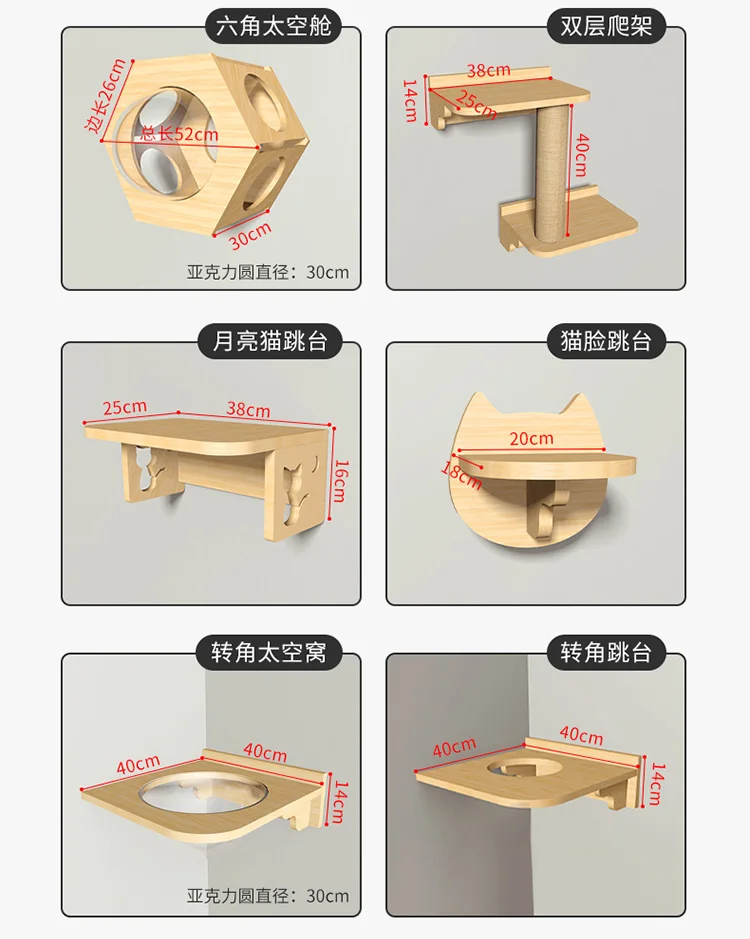 六角太空舱

边长26cm
总长52cm
30cm
亚克力圆直径：30cm

双层爬架

38cm
14cm
25cm
40cm

月亮猫跳台

25cm
38cm
16cm

猫脸跳台

20cm
18cm

转角太空窝

40cm
40cm
14cm
亚克力圆直径：30cm

转角跳台

40cm
40cm
14cm