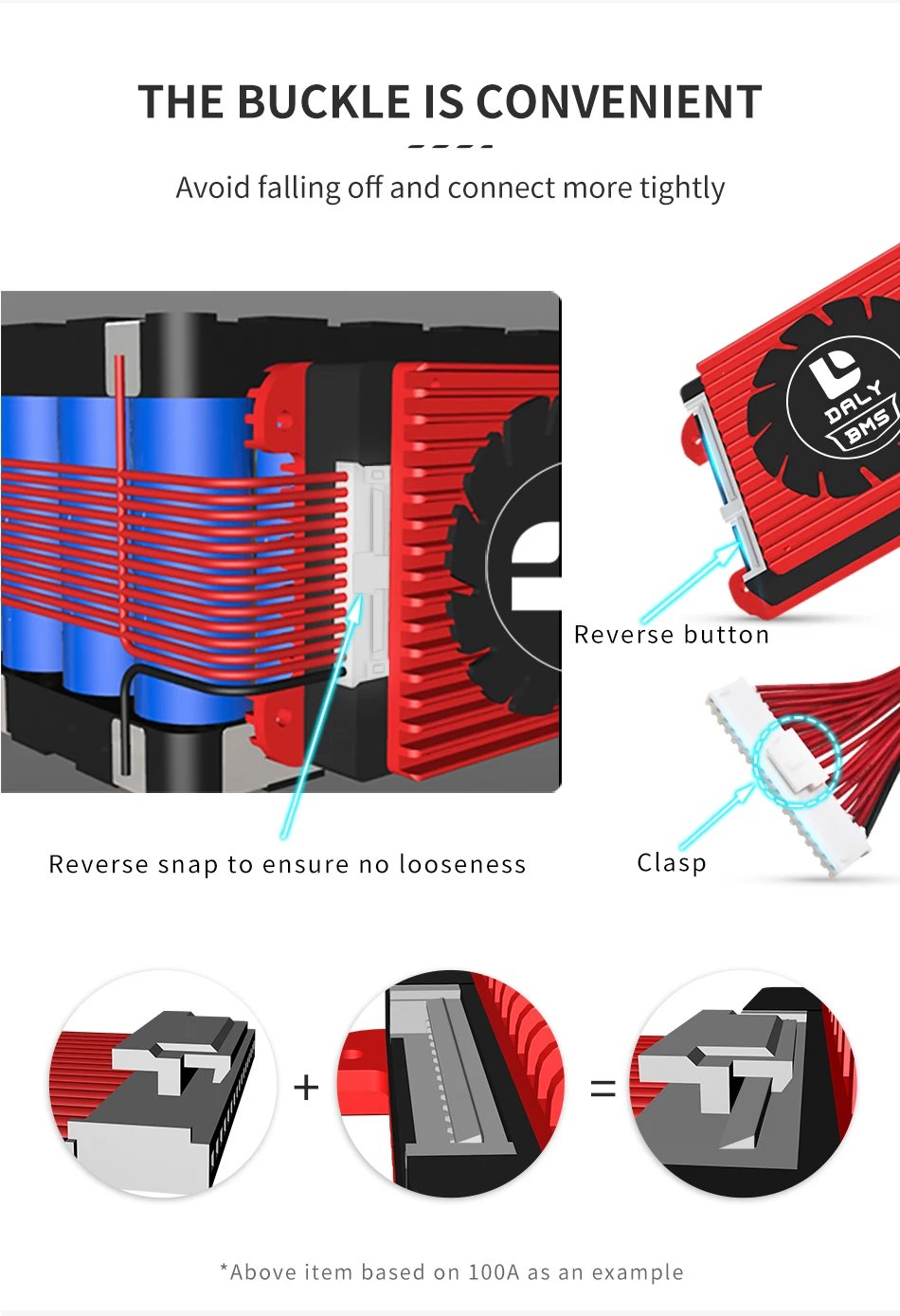 THE BUCKLE IS CONVENIENT

Avoid falling off and connect more tightly

DALY BMS

Reverse button

Reverse snap to ensure no looseness

Clasp

+

=

*Above item based on 100A as an example