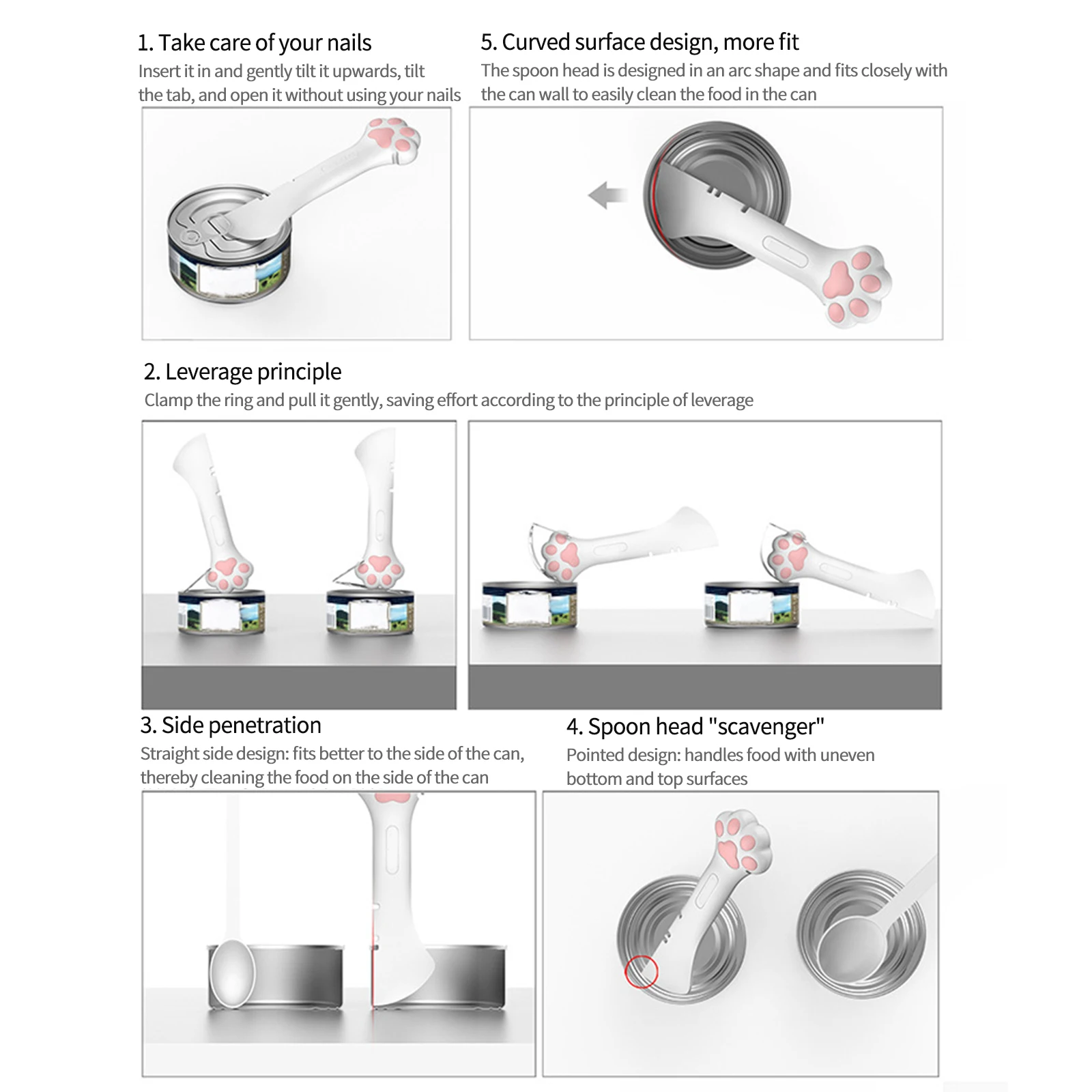 1. Take care of your nails
Insert it in and gently tilt it upwards, tilt the tab, and open it without using your nails

5. Curved surface design, more fit
The spoon head is designed in an arc shape and fits closely with the can wall to easily clean the food in the can

2. Leverage principle
Clamp the ring and pull it gently, saving effort according to the principle of leverage

3. Side penetration
Straight side design: fits better to the side of the can, thereby cleaning the food on the side of the can

4. Spoon head "scavenger"
Pointed design: handles food with uneven bottom and top surfaces