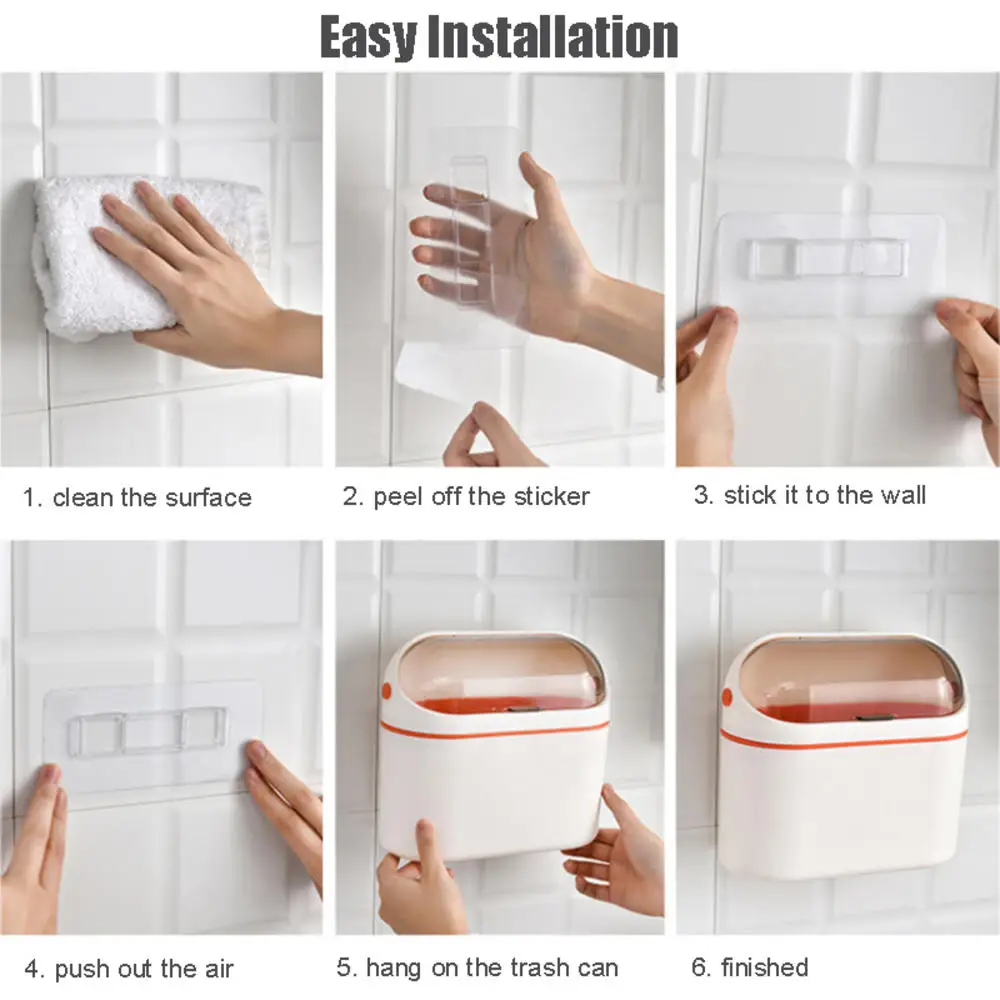 Easy Installation

1. clean the surface

2. peel off the sticker

3. stick it to the wall

4. push out the air

5. hang on the trash can

6. finished