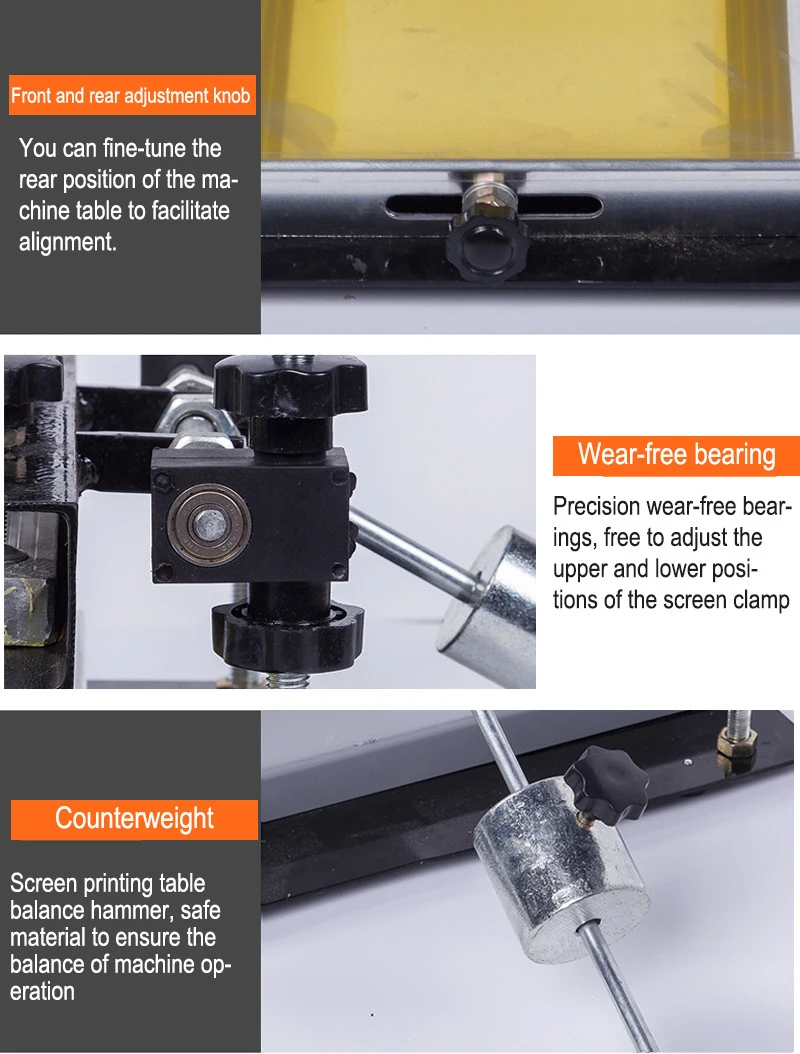 Front and rear adjustment knob

You can fine-tune the rear position of the machine table to facilitate alignment.

Wear-free bearing

Precision wear-free bearings, free to adjust the upper and lower positions of the screen clamp

Counterweight

Screen printing table balance hammer, safe material to ensure the balance of machine operation