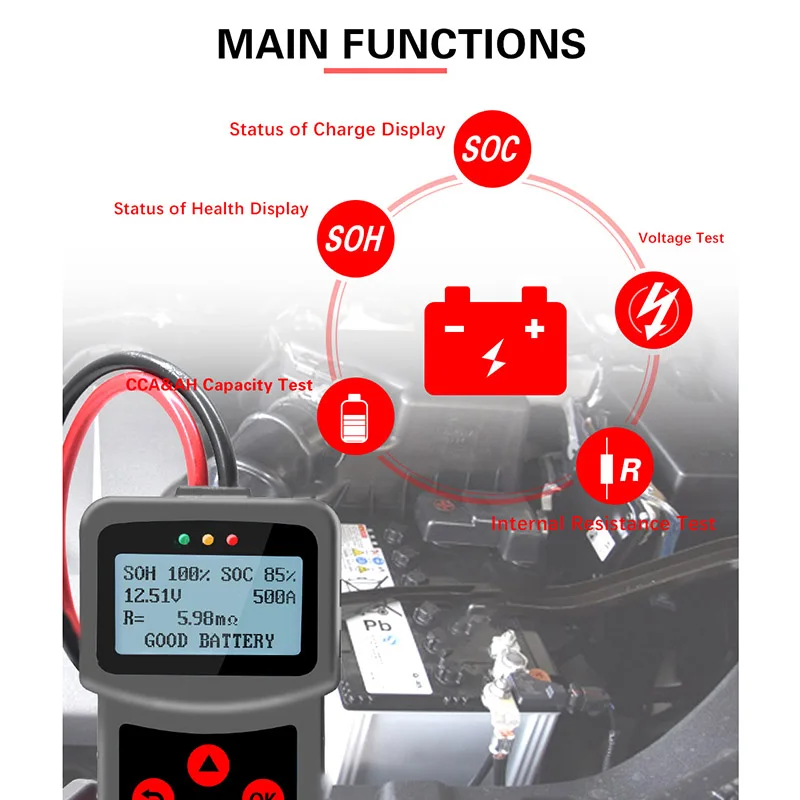 MAIN FUNCTIONS

Status of Charge Display

SOC

Status of Health Display

SOH

Voltage Test

CCA&AH Capacity Test

R

Internal Resistance Test

SOH 100% SOC 85%
12.51V 500A
R= 5.98mΩ
GOOD BATTERY

Pb

OK