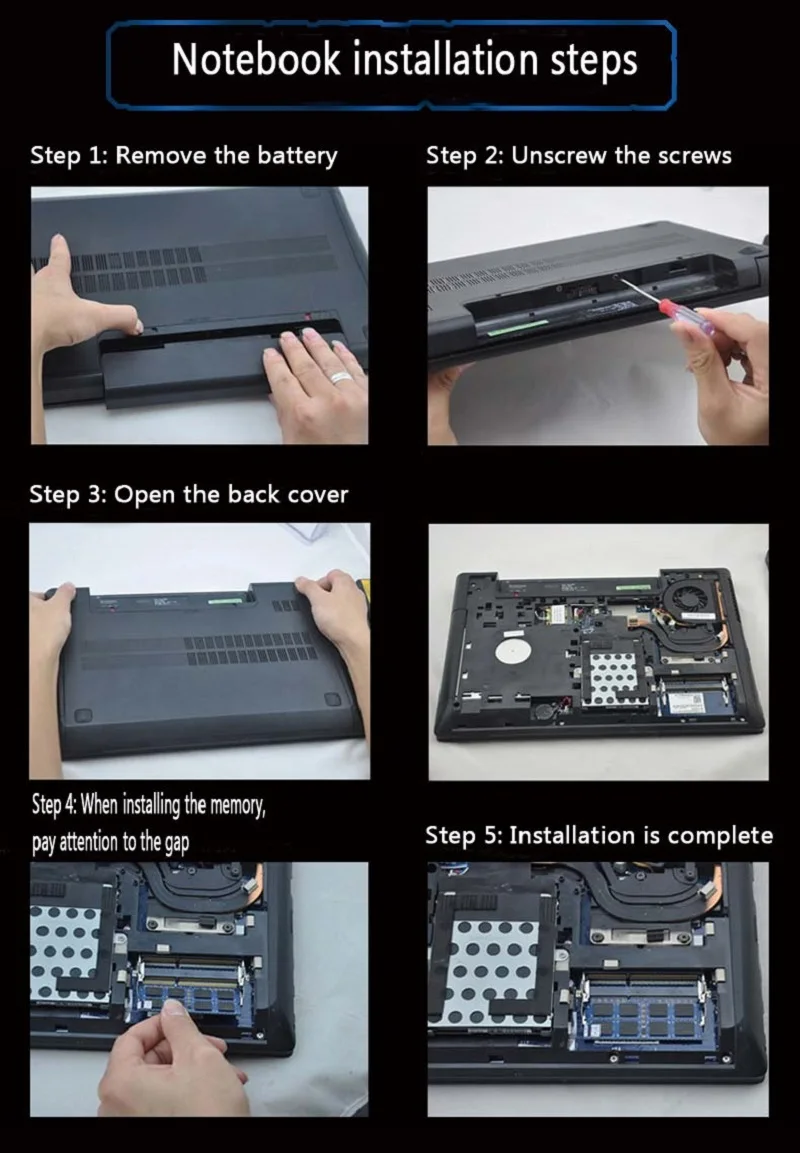 Notebook installation steps

Step 1: Remove the battery

Step 2: Unscrew the screws

Step 3: Open the back cover

Step 4: When installing the memory, pay attention to the gap

Step 5: Installation is complete