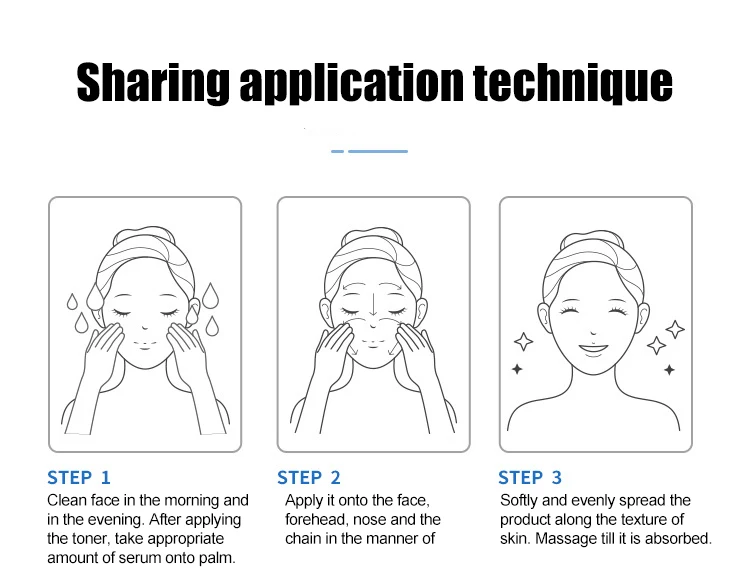 Sharing application technique

STEP 1
Clean face in the morning and in the evening. After applying the toner, take appropriate amount of serum onto palm.

STEP 2
Apply it onto the face, forehead, nose and the chain in the manner of

STEP 3
Softly and evenly spread the product along the texture of skin. Massage till it is absorbed.