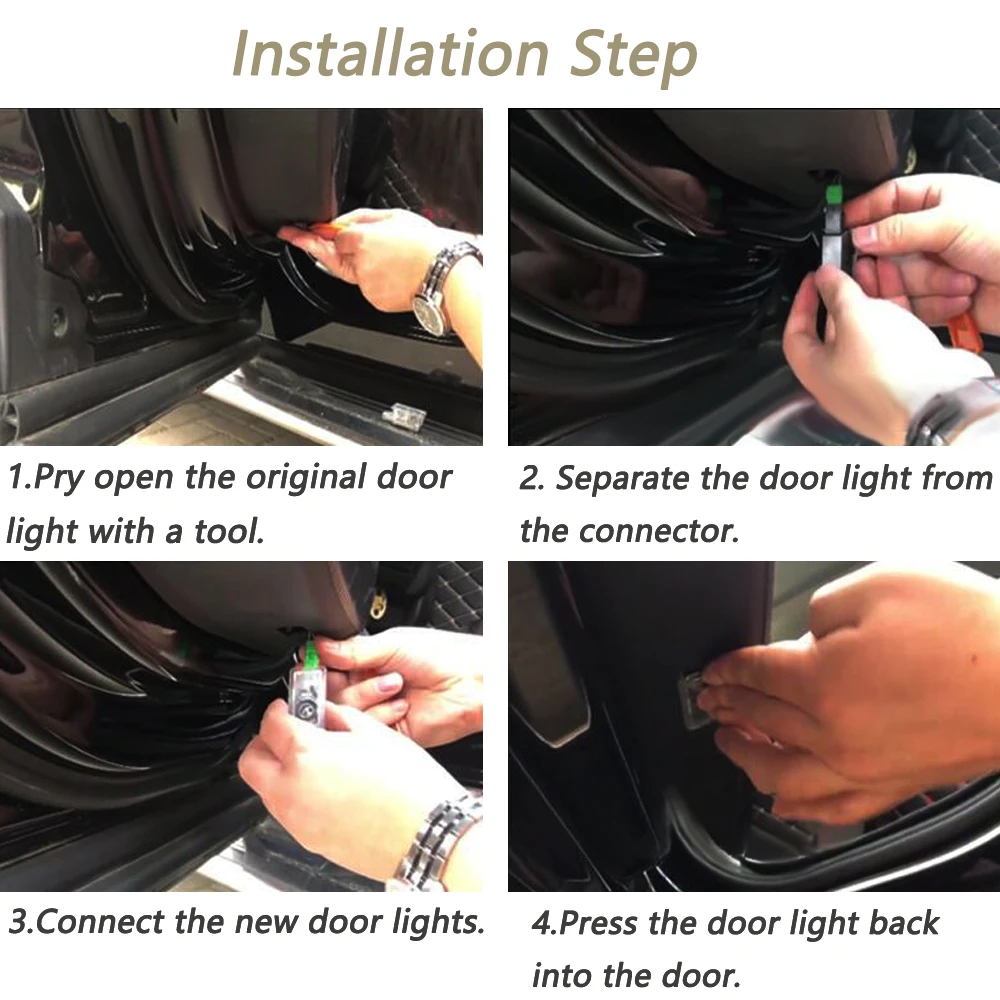 Installation Step

1.Pry open the original door light with a tool.

2. Separate the door light from the connector.

3.Connect the new door lights.

4.Press the door light back into the door.