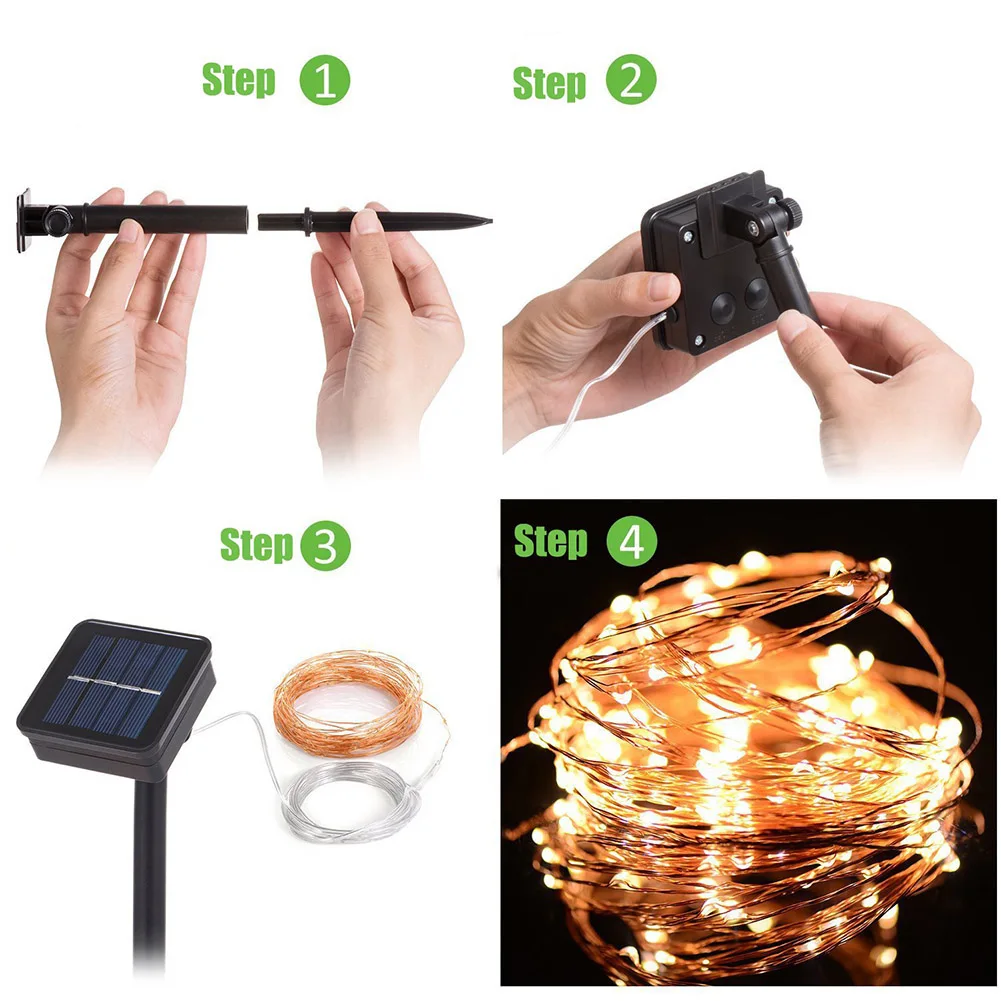 Step 1

Step 2

Step 3

Step 4