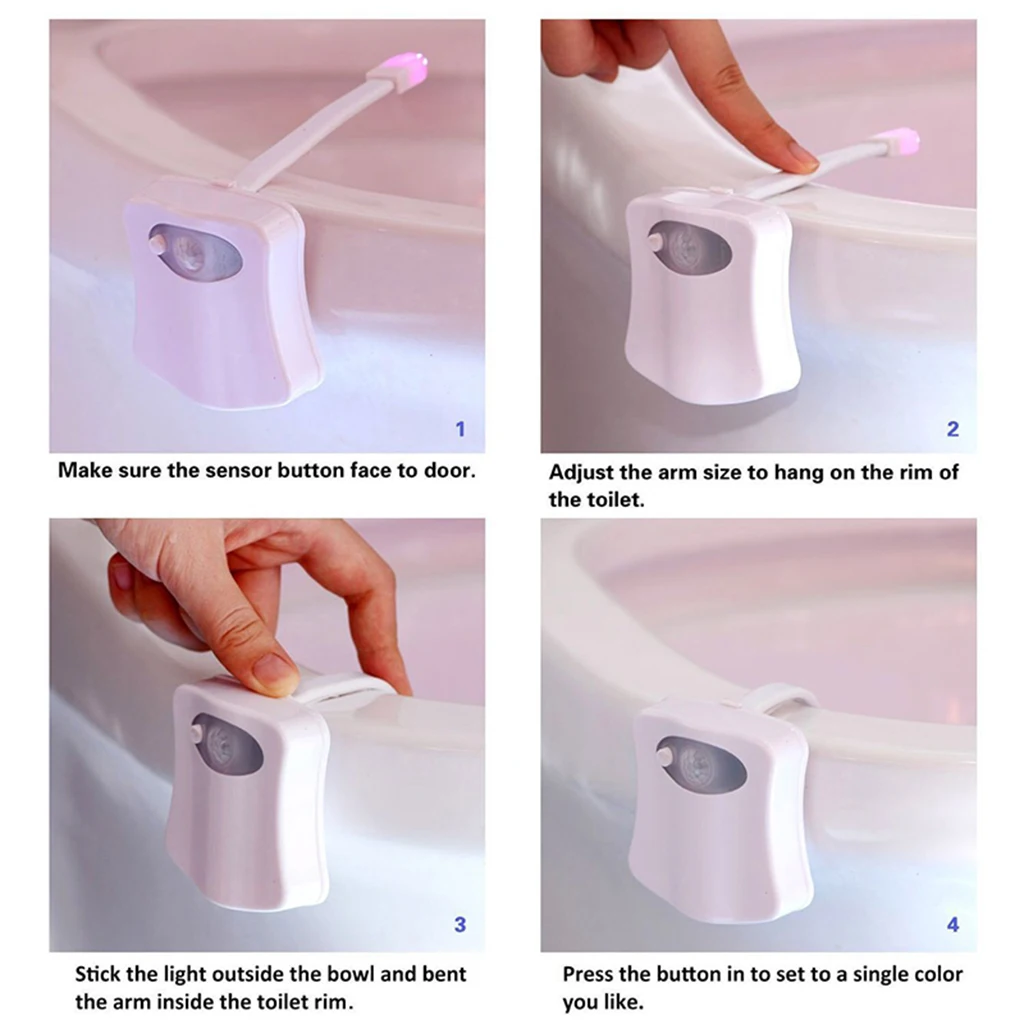 1

Make sure the sensor button face to door.

2

Adjust the arm size to hang on the rim of the toilet.

3

Stick the light outside the bowl and bent the arm inside the toilet rim.

4

Press the button in to set to a single color you like.