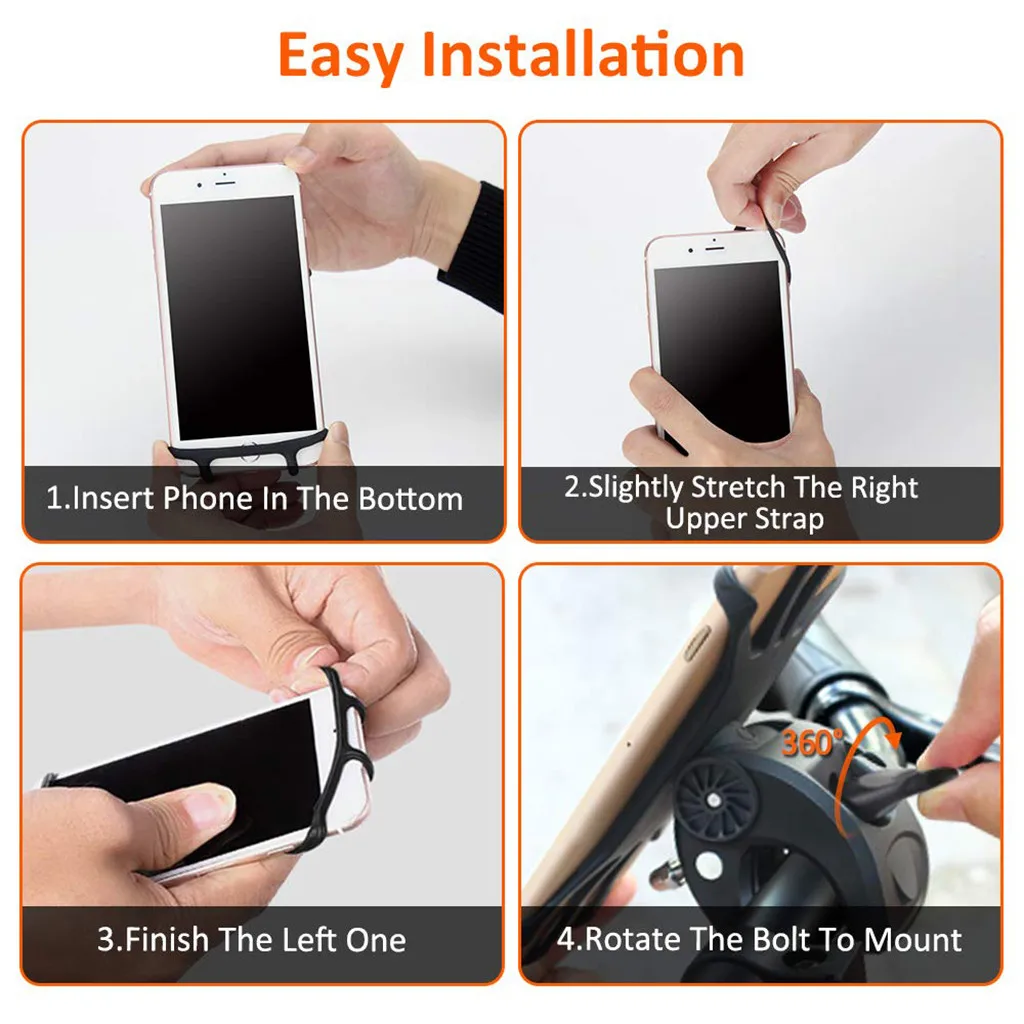 Easy Installation

1.Insert Phone In The Bottom

2.Slightly Stretch The Right Upper Strap

3.Finish The Left One

360°

4.Rotate The Bolt To Mount