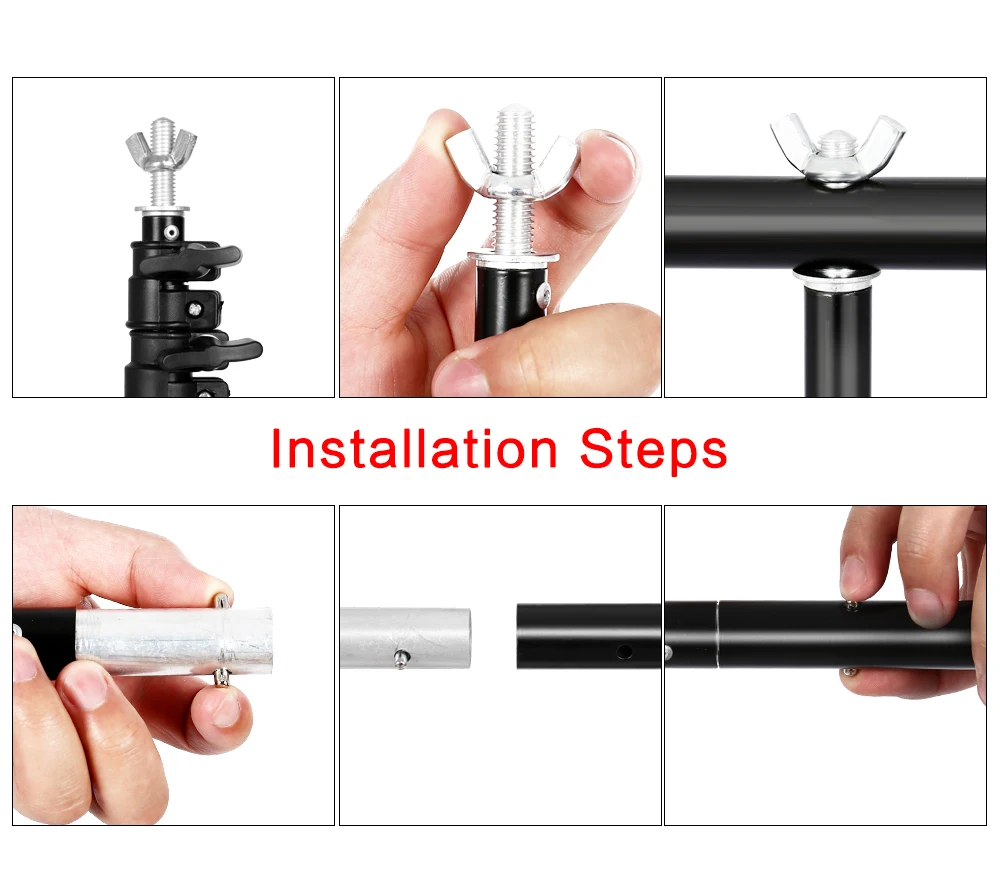 Installation Steps