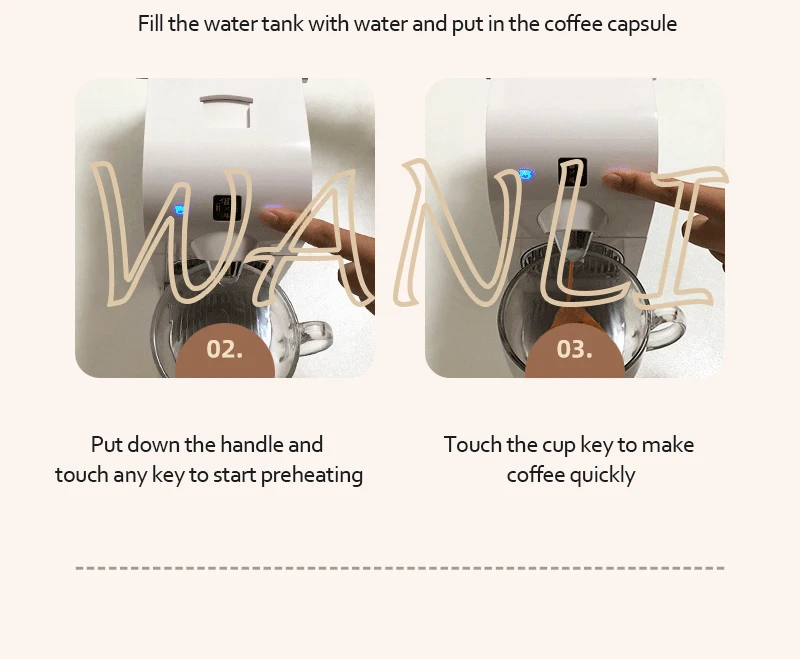 Fill the water tank with water and put in the coffee capsule

WANLI

02.

03.

Put down the handle and touch any key to start preheating

Touch the cup key to make coffee quickly