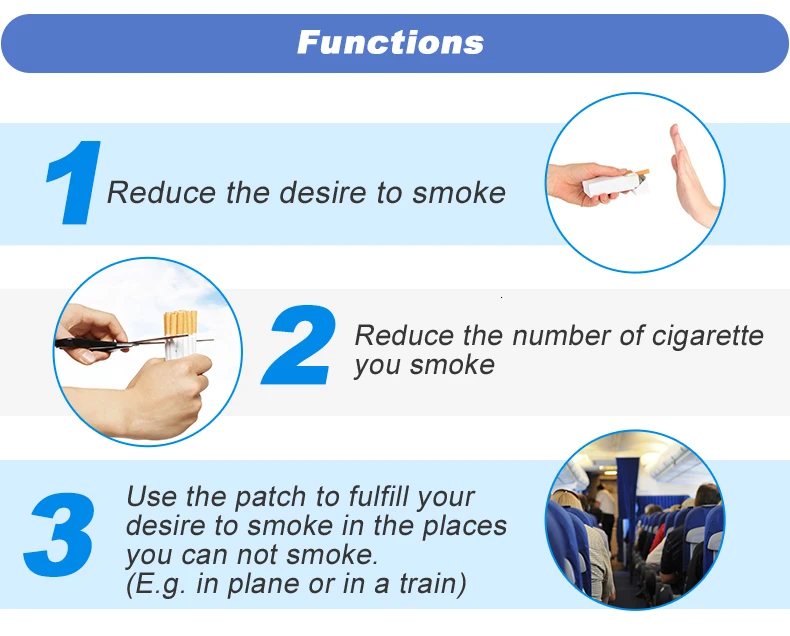 Functions

1 Reduce the desire to smoke

2 Reduce the number of cigarette you smoke

3 Use the patch to fulfill your desire to smoke in the places you can not smoke.
(E.g. in plane or in a train)