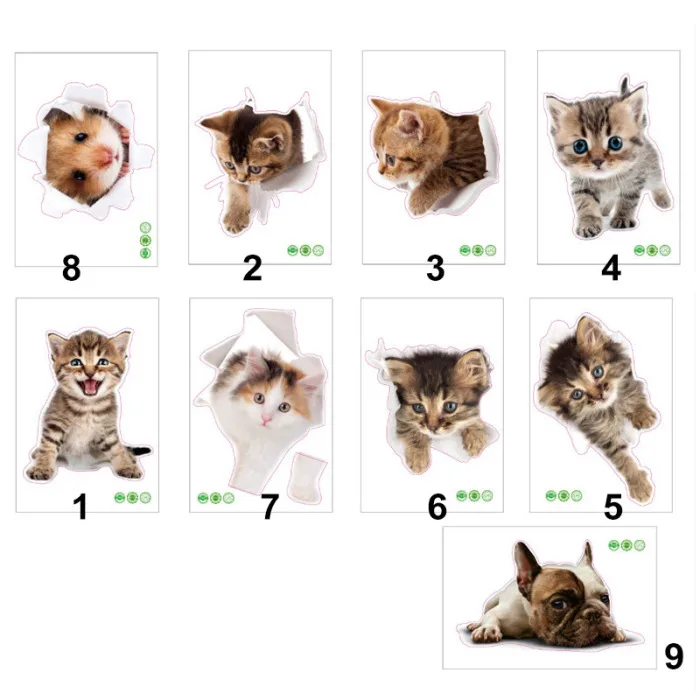 8

2

3

4

1

7

6

5

9