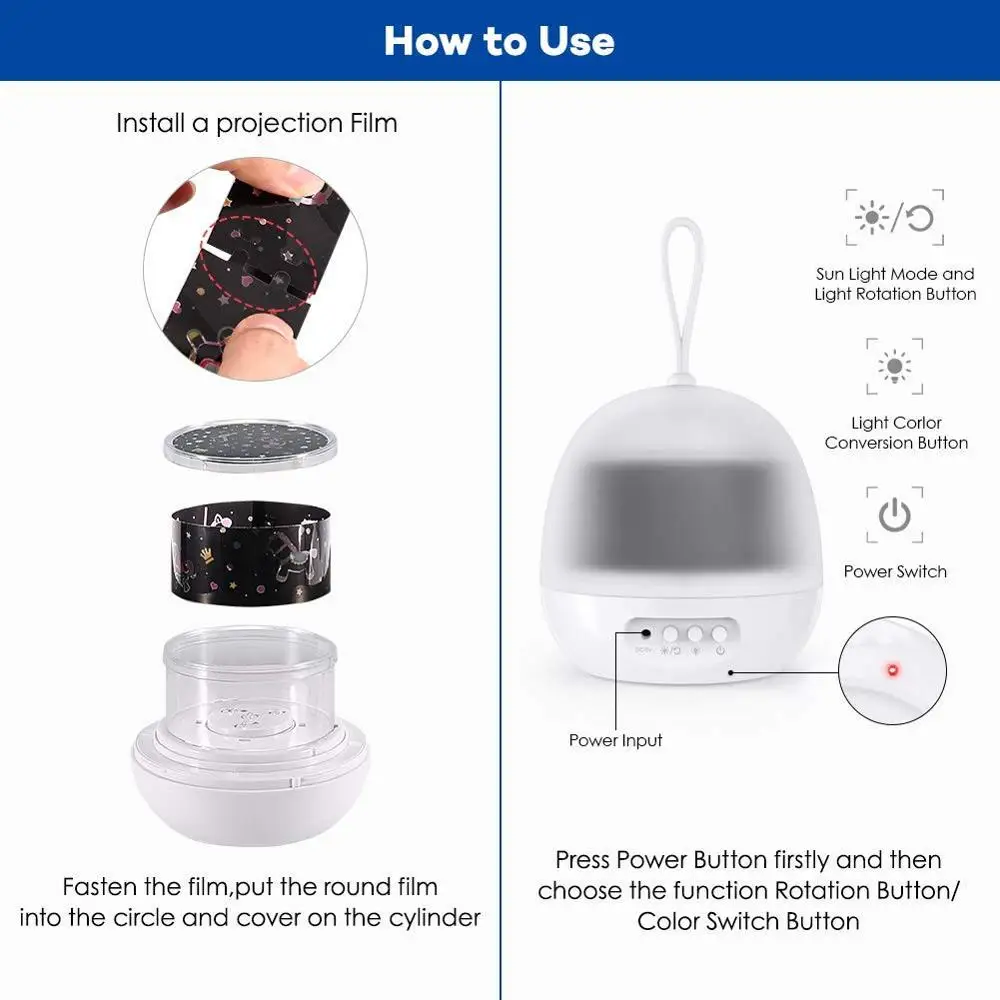 How to Use

Install a projection Film

Fasten the film,put the round film into the circle and cover on the cylinder

Sun Light Mode and Light Rotation Button

Light Corlor Conversion Button

Power Switch

Power Input

Press Power Button firstly and then choose the function Rotation Button/ Color Switch Button