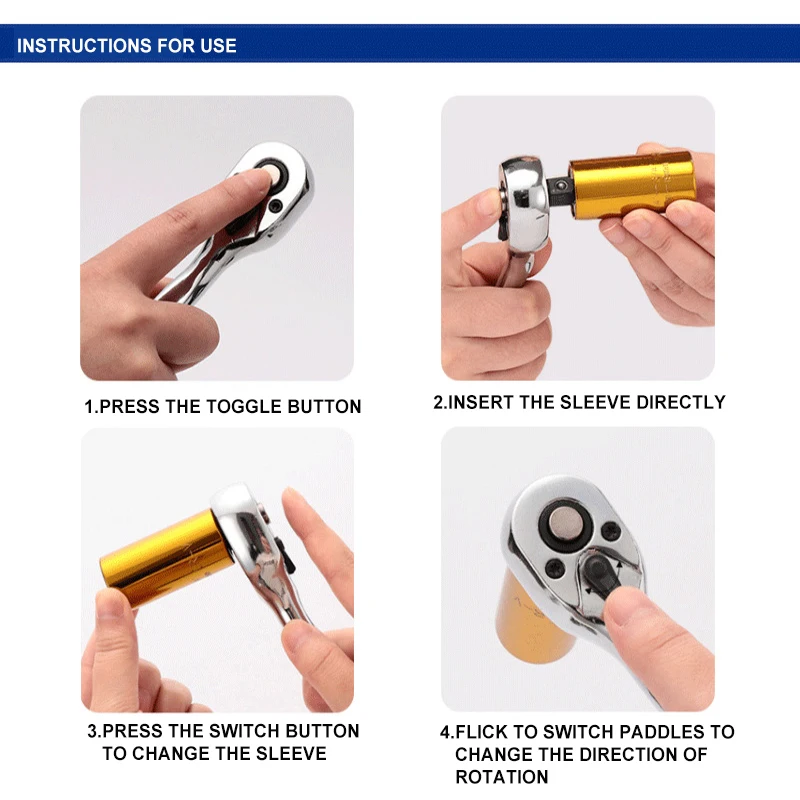 INSTRUCTIONS FOR USE

1.PRESS THE TOGGLE BUTTON

2.INSERT THE SLEEVE DIRECTLY

3.PRESS THE SWITCH BUTTON TO CHANGE THE SLEEVE

4.FLICK TO SWITCH PADDLES TO CHANGE THE DIRECTION OF ROTATION