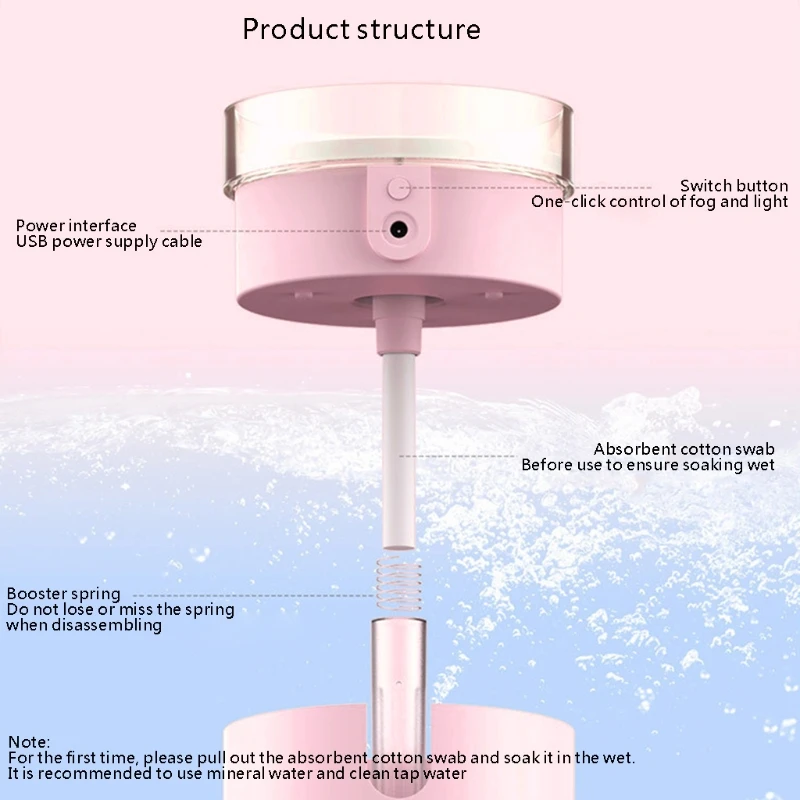 Product structure

Switch button
One-click control of fog and light

Power interface
USB power supply cable

Absorbent cotton swab
Before use to ensure soaking wet

Booster spring
Do not lose or miss the spring when disassembling

Note:
For the first time, please pull out the absorbent cotton swab and soak it in the wet.
It is recommended to use mineral water and clean tap water