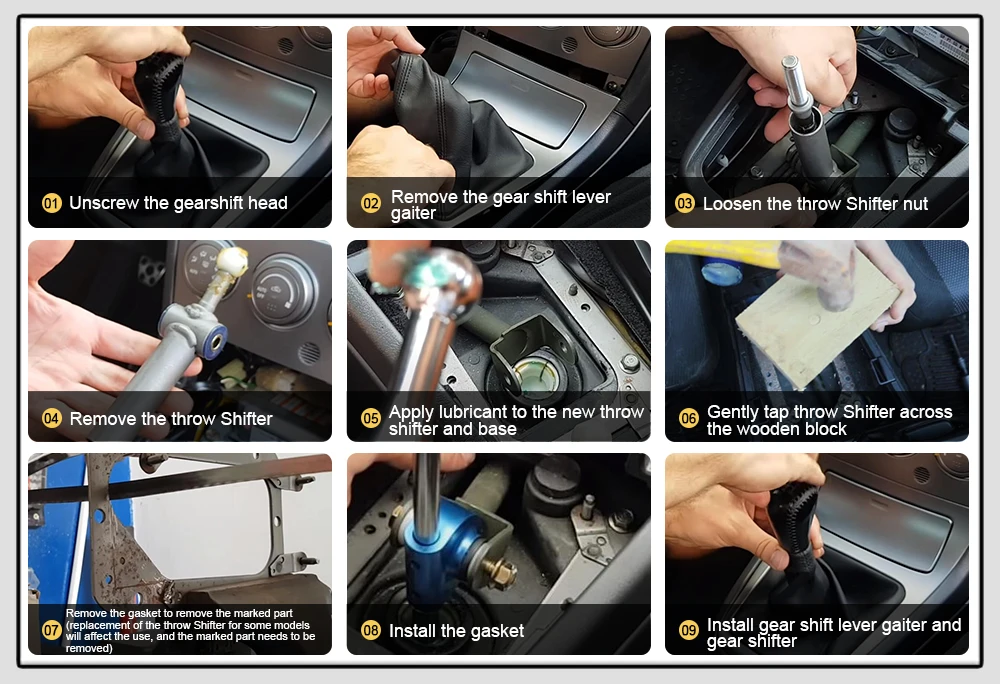 01 Unscrew the gearshift head

02 Remove the gear shift lever gaiter

03 Loosen the throw Shifter nut

04 Remove the throw Shifter

05 Apply lubricant to the new throw shifter and base

06 Gently tap throw Shifter across the wooden block

07 Remove the gasket to remove the marked part (replacement of the throw Shifter for some models will affect the use, and the marked part needs to be removed)

08 Install the gasket

09 Install gear shift lever gaiter and gear shifter