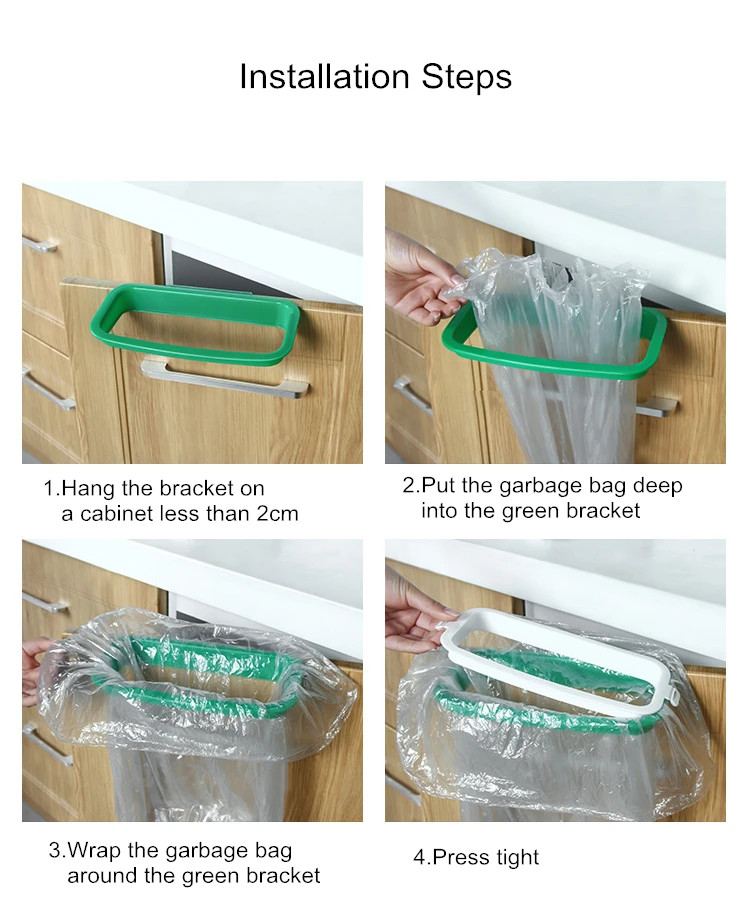 Installation Steps

1.Hang the bracket on a cabinet less than 2cm

2.Put the garbage bag deep into the green bracket

3.Wrap the garbage bag around the green bracket

4.Press tight