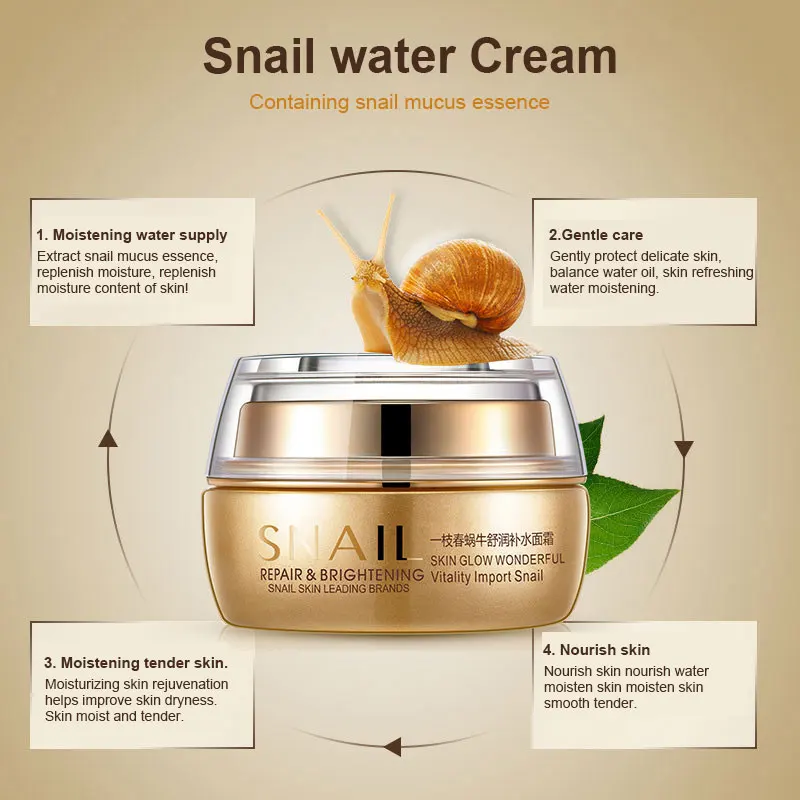 Snail water Cream

Containing snail mucus essence

1. Moistening water supply
Extract snail mucus essence, replenish moisture, replenish moisture content of skin!

2.Gentle care
Gently protect delicate skin, balance water oil, skin refreshing water moistening.

SNAIL
REPAIR & BRIGHTENING
SNAIL SKIN LEADING BRANDS
一枝春蜗牛舒润补水面霜
SKIN GLOW WONDERFUL
Vitality Import Snail

3. Moistening tender skin.
Moisturizing skin rejuvenation helps improve skin dryness. Skin moist and tender.

4. Nourish skin
Nourish skin nourish water moisten skin moisten skin smooth tender.