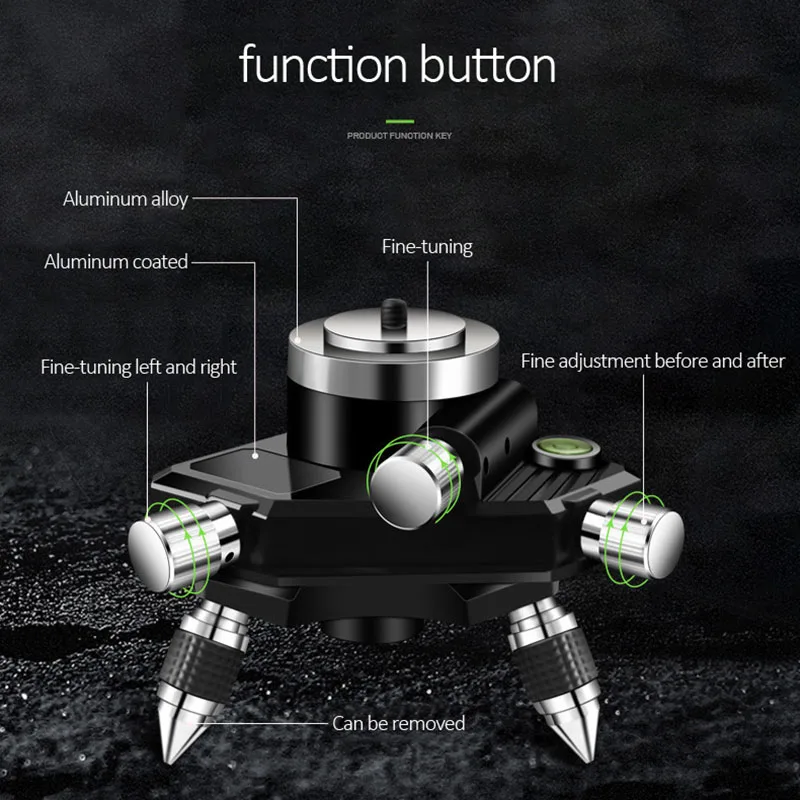 function button

PRODUCT FUNCTION KEY

Aluminum alloy

Aluminum coated

Fine-tuning

Fine-tuning left and right

Fine adjustment before and after

Can be removed