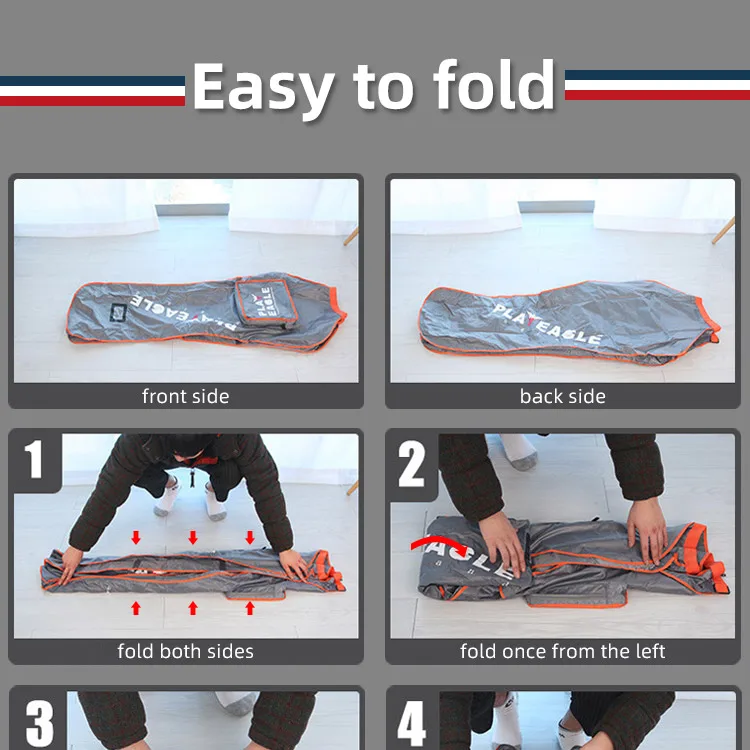 Easy to fold

PLAYEAGLE

PLAY EAGLE

front side

PLAYEAGLE

back side

1

fold both sides

2

EAGLE

fold once from the left

3

4