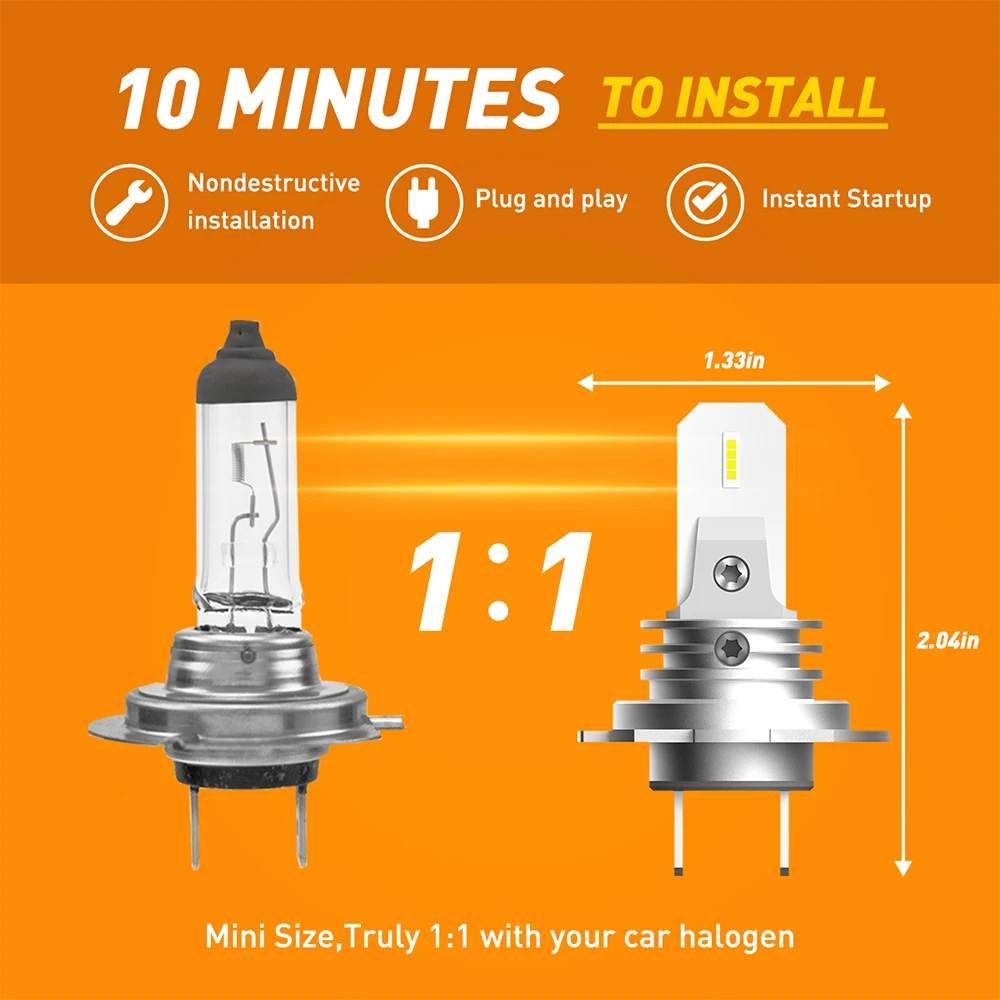 10 MINUTES TO INSTALL

Nondestructive installation

Plug and play

Instant Startup

1.33in

1:1

2.04in

Mini Size,Truly 1:1 with your car halogen