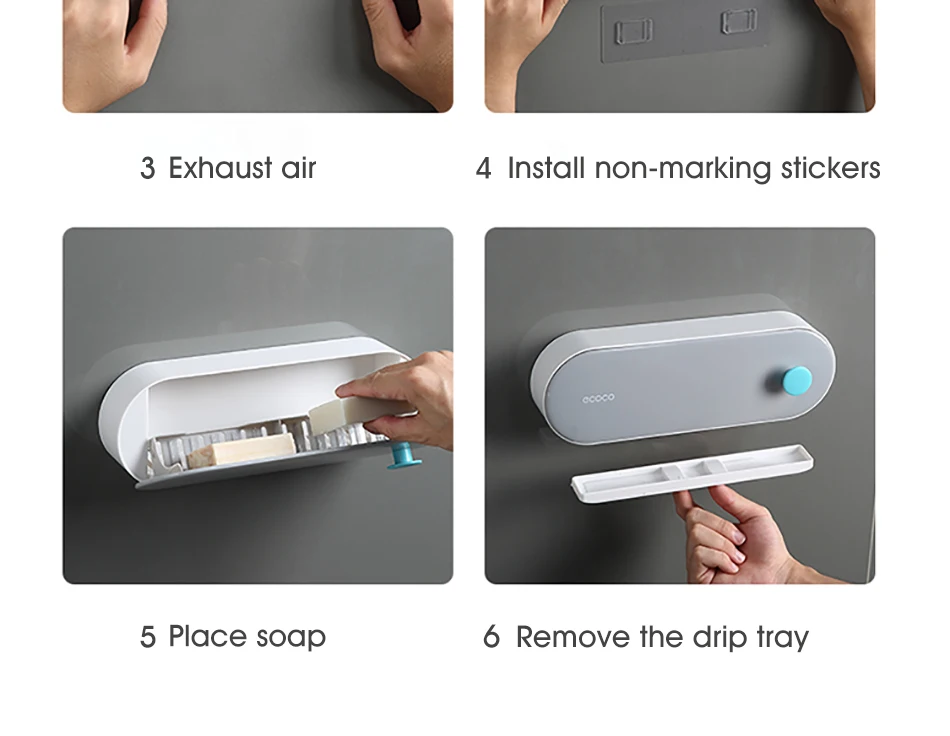 3 Exhaust air

4 Install non-marking stickers

ecoco

5 Place soap

6 Remove the drip tray