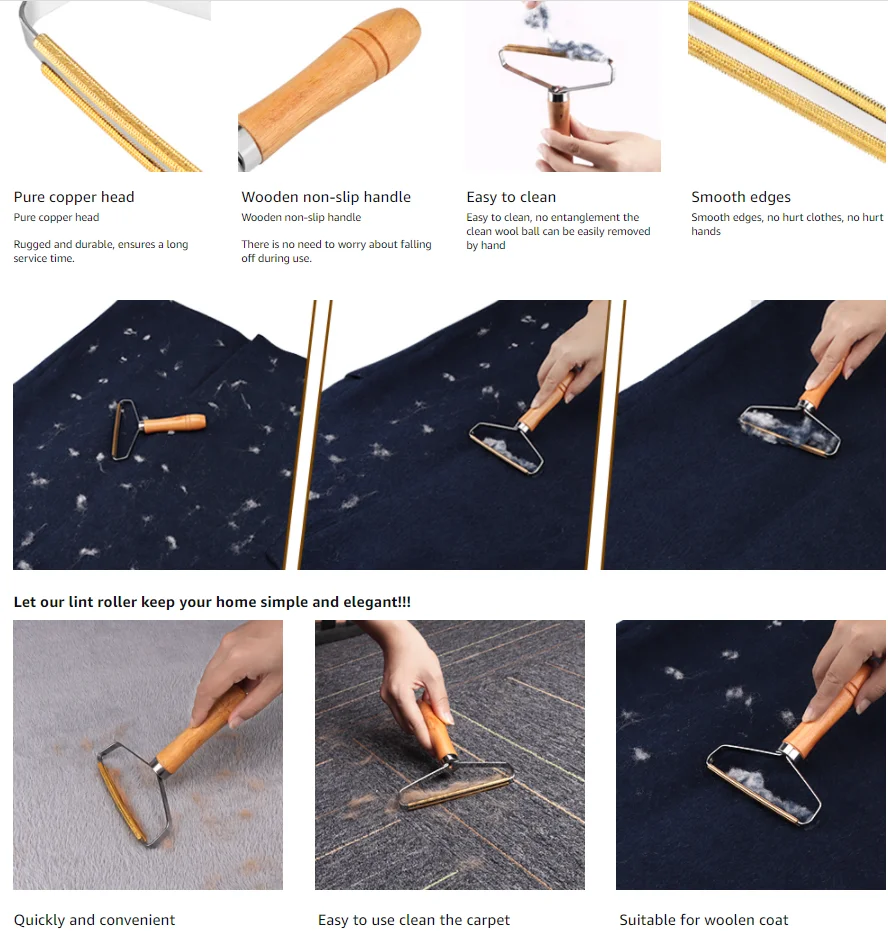 Pure copper head
Pure copper head

Rugged and durable, ensures a long service time.

Wooden non-slip handle
Wooden non-slip handle

There is no need to worry about falling off during use.

Easy to clean
Easy to clean, no entanglement the clean wool ball can be easily removed by hand

Smooth edges
Smooth edges, no hurt clothes, no hurt hands

Let our lint roller keep your home simple and elegant!!!

Quickly and convenient

Easy to use clean the carpet

Suitable for woolen coat