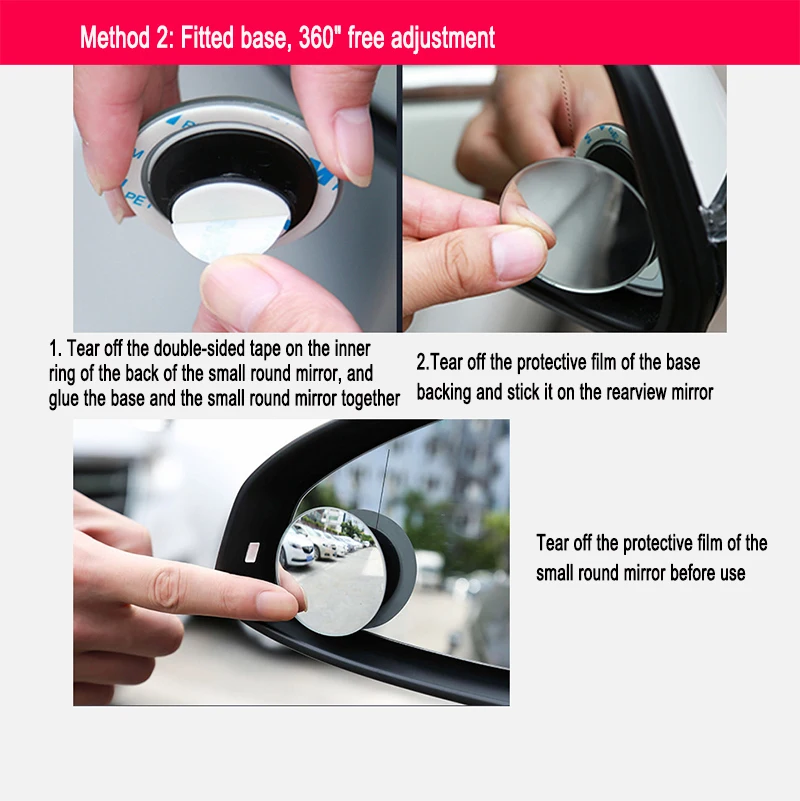 Method 2: Fitted base, 360" free adjustment

1. Tear off the double-sided tape on the inner ring of the back of the small round mirror, and glue the base and the small round mirror together

2.Tear off the protective film of the base backing and stick it on the rearview mirror

Tear off the protective film of the small round mirror before use