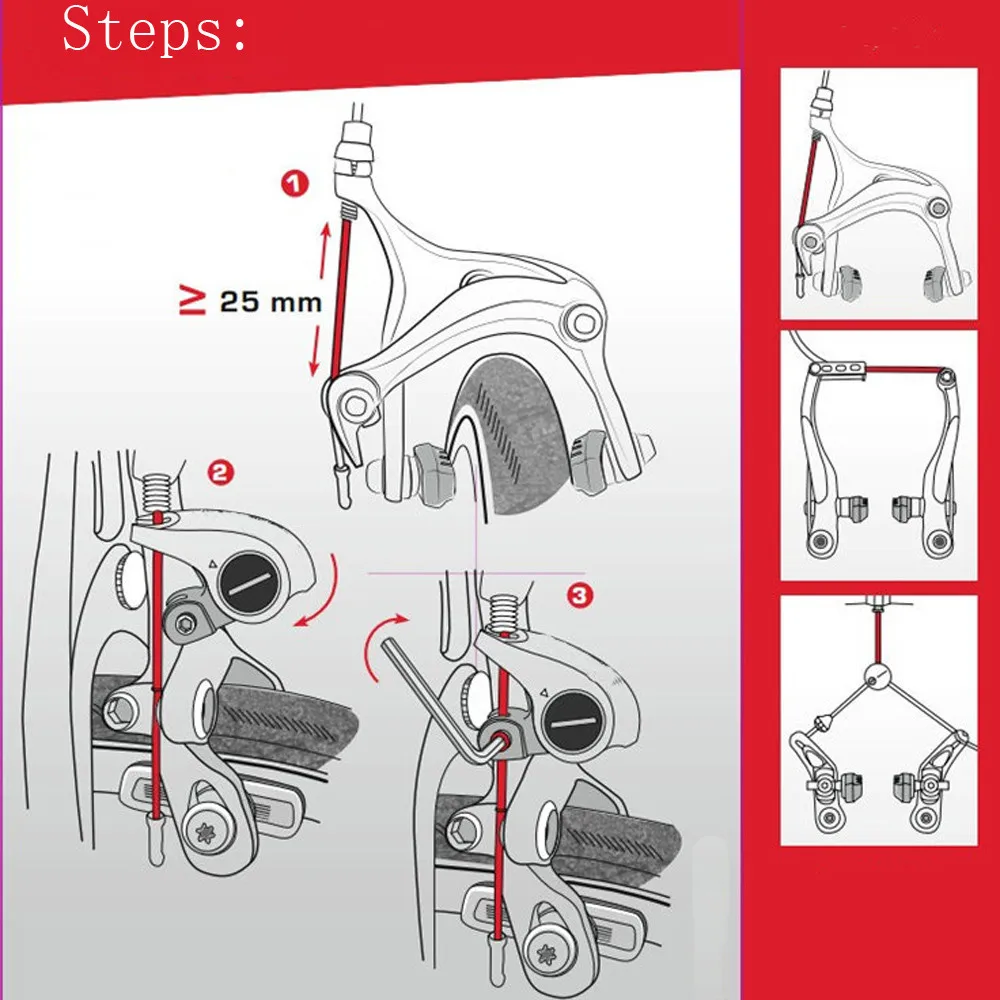 Steps:

1

$\geq$ 25 mm

2

3