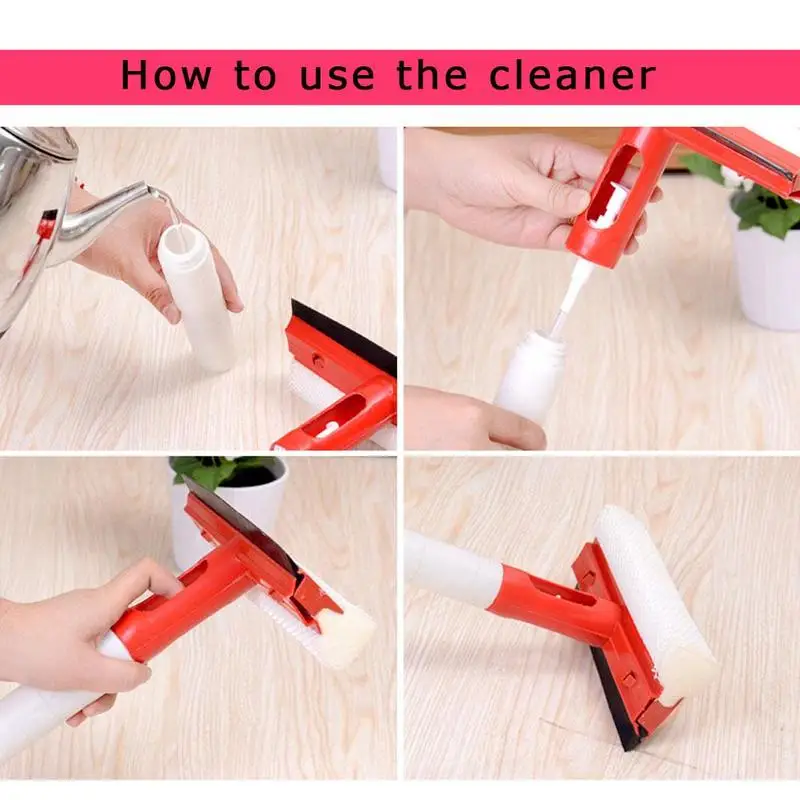 How to use the cleaner