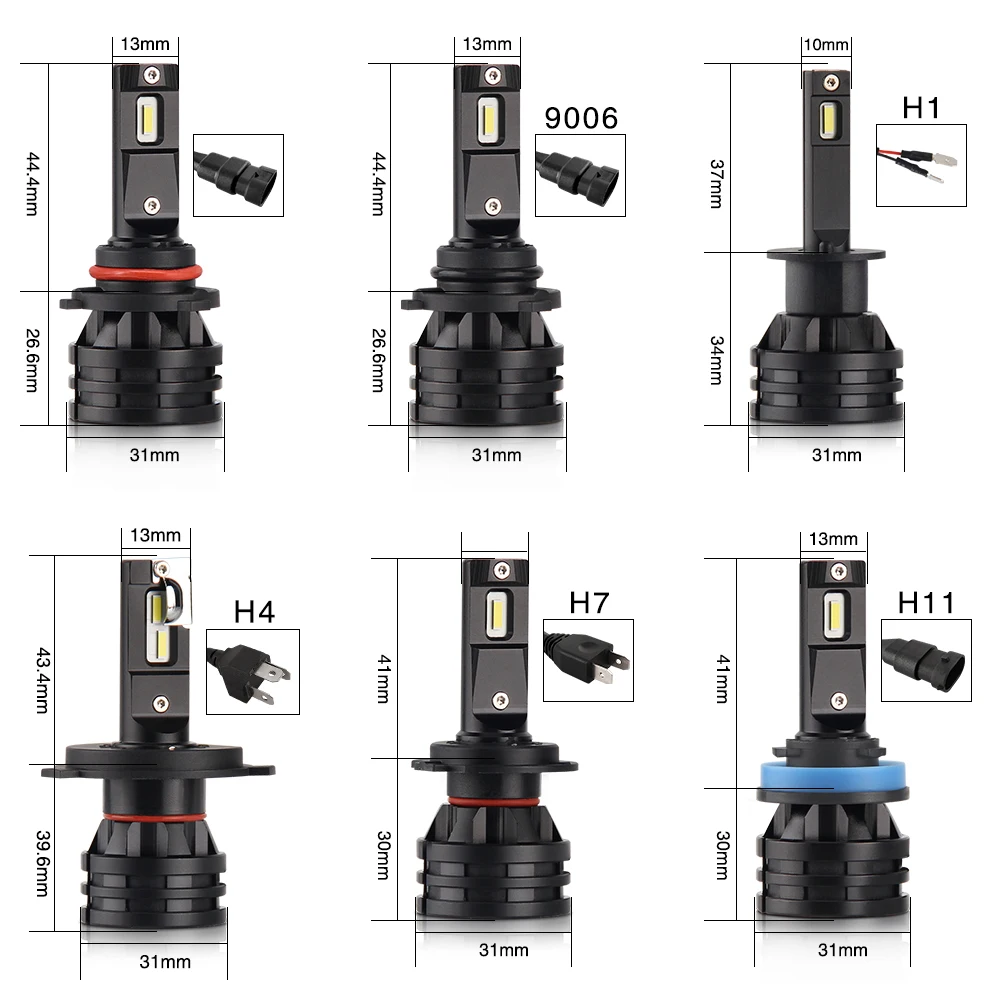 13mm
44.4mm
26.6mm
31mm

13mm
9006
44.4mm
26.6mm
31mm

10mm
H1
37mm
34mm
31mm

13mm
H4
43.4mm
39.6mm
31mm

H7
41mm
30mm
31mm

13mm
H11
41mm
30mm
31mm