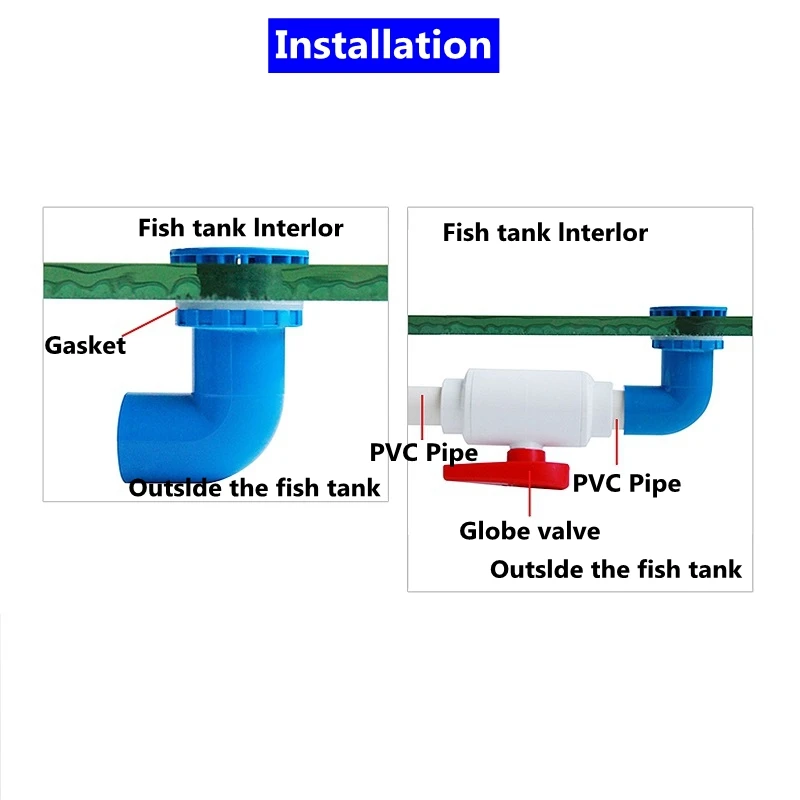 Installation

Fish tank lnterlor

Gasket

Outslde the fish tank

Fish tank lnterlor

PVC Pipe

PVC Pipe

Globe valve

Outslde the fish tank