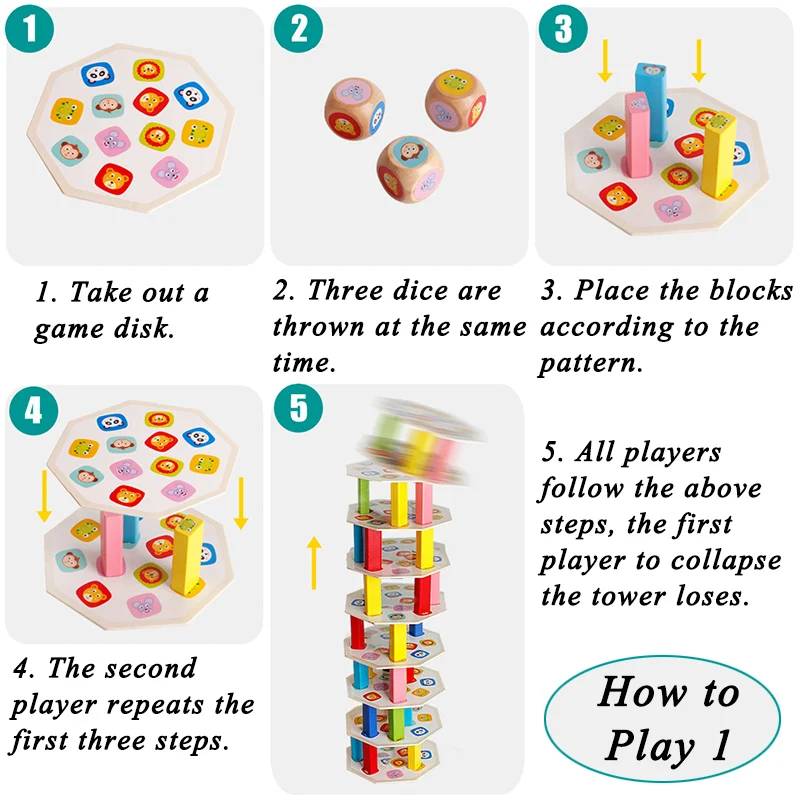 1

1. Take out a game disk.

2

2. Three dice are thrown at the same time.

3

3. Place the blocks according to the pattern.

4

4. The second player repeats the first three steps.

5

5. All players follow the above steps, the first player to collapse the tower loses.

How to Play 1