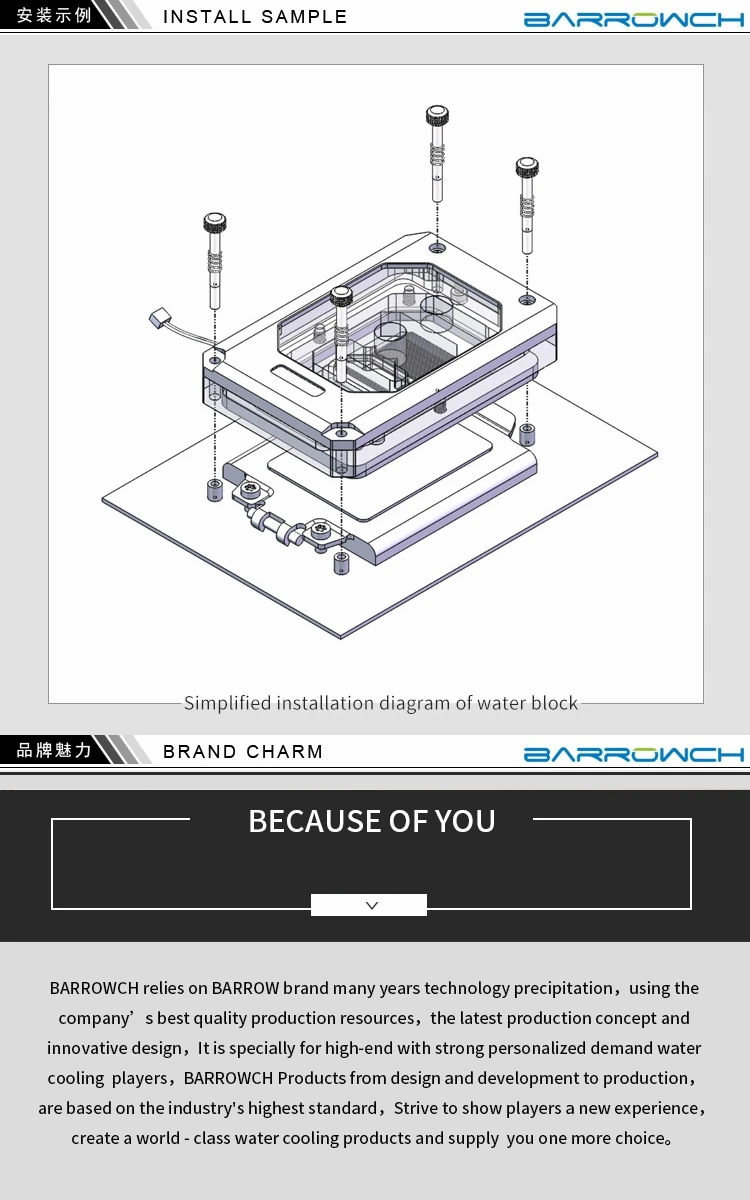 安装示例 INSTALL SAMPLE BARROWCH

Simplified installation diagram of water block

品牌魅力 BRAND CHARM BARROWCH

BECAUSE OF YOU

BARROWCH relies on BARROW brand many years technology precipitation，using the company’s best quality production resources，the latest production concept and innovative design，It is specially for high-end with strong personalized demand water cooling players，BARROWCH Products from design and development to production，are based on the industry's highest standard，Strive to show players a new experience，create a world - class water cooling products and supply you one more choice。