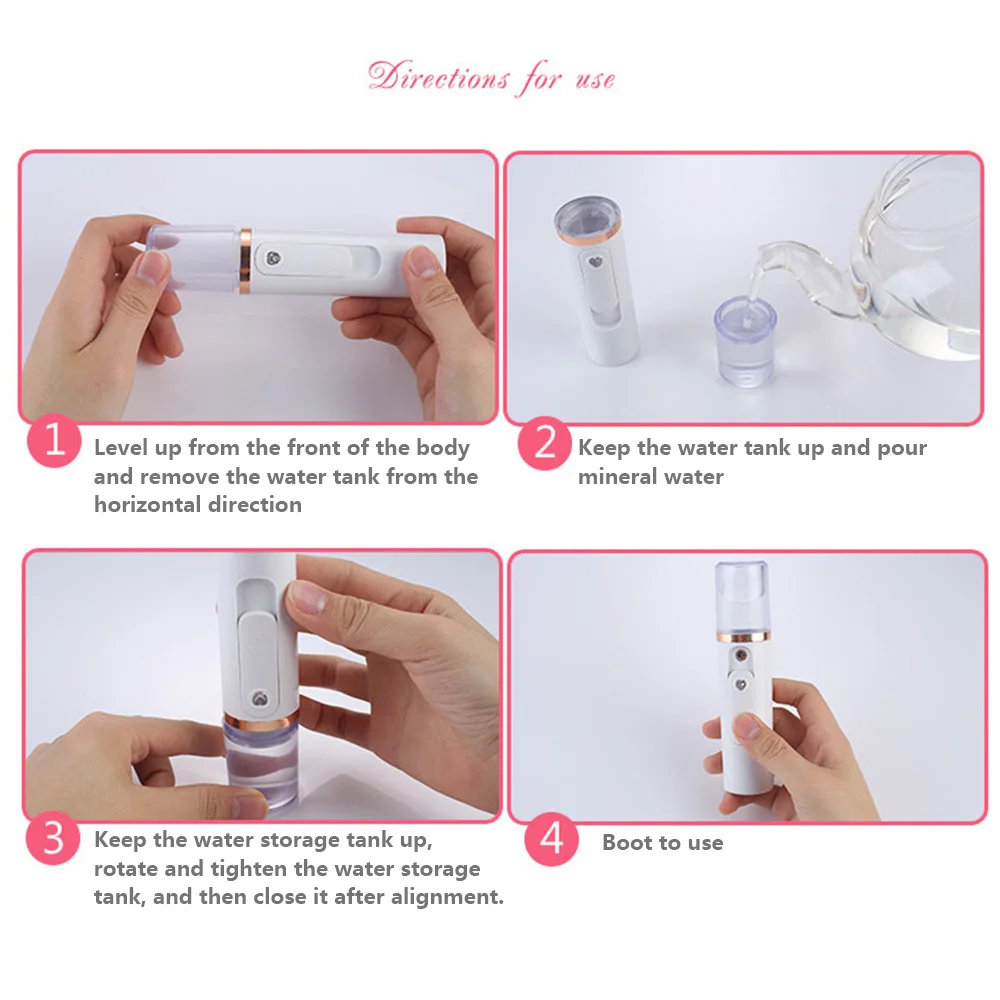 Directions for use

1 Level up from the front of the body and remove the water tank from the horizontal direction

2 Keep the water tank up and pour mineral water

3 Keep the water storage tank up, rotate and tighten the water storage tank, and then close it after alignment.

4 Boot to use