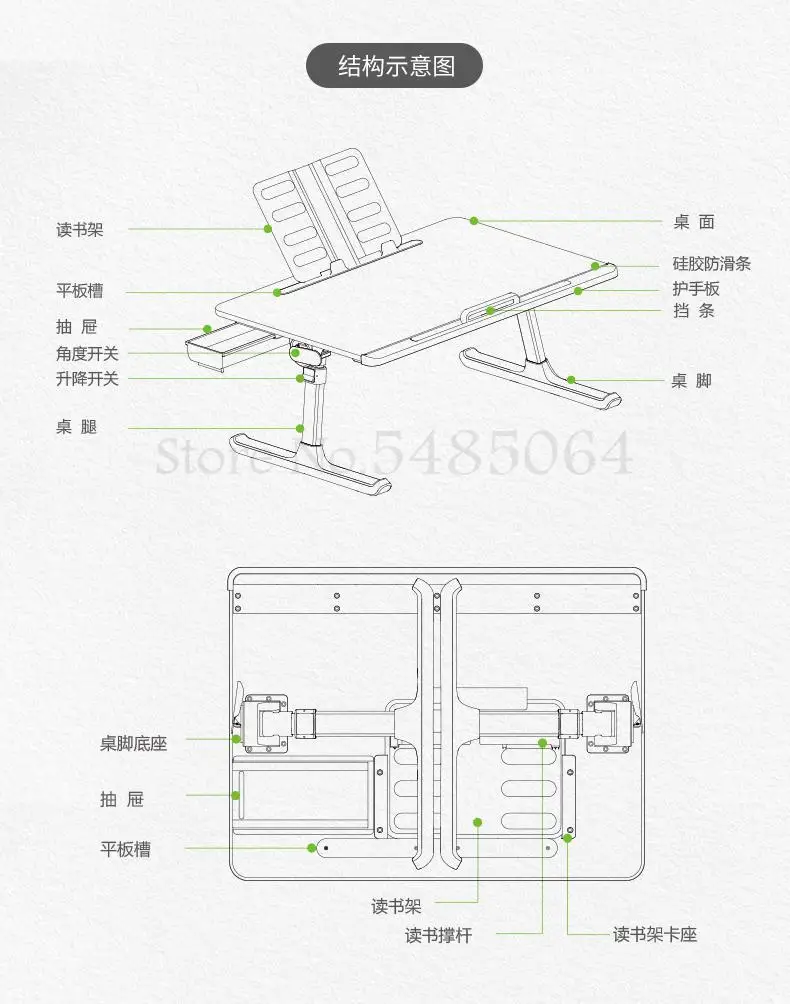 结构示意图

读书架
平板槽
抽 屉
角度开关
升降开关
桌 腿

桌 面
硅胶防滑条
护手板
挡 条
桌 脚

Store No.5485064

桌脚底座
抽 屉
平板槽

读书架
读书撑杆
读书架卡座