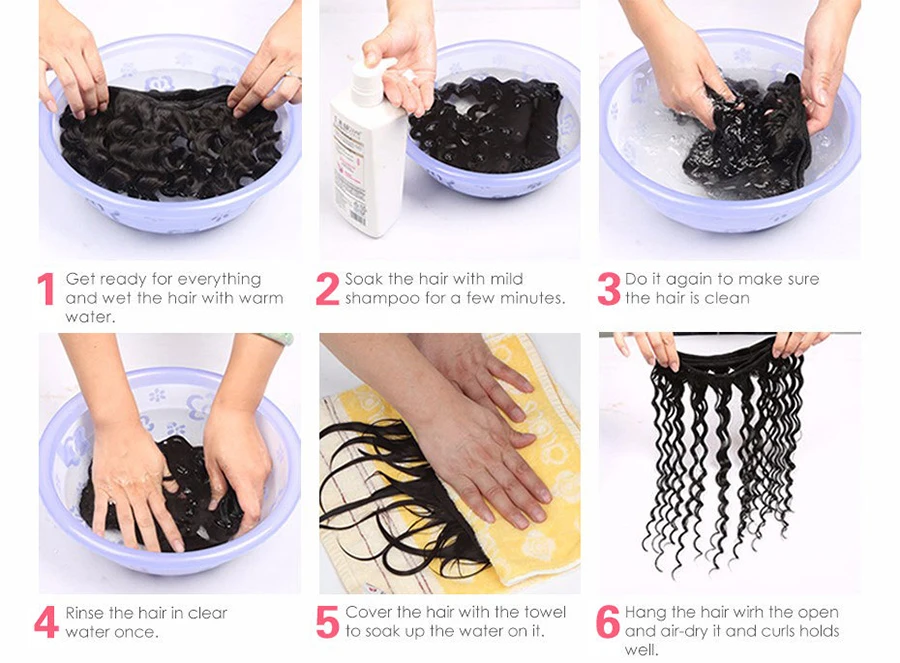 1 Get ready for everything and wet the hair with warm water.

2 Soak the hair with mild shampoo for a few minutes.

3 Do it again to make sure the hair is clean

4 Rinse the hair in clear water once.

5 Cover the hair with the towel to soak up the water on it.

6 Hang the hair wirh the open and air-dry it and curls holds well.