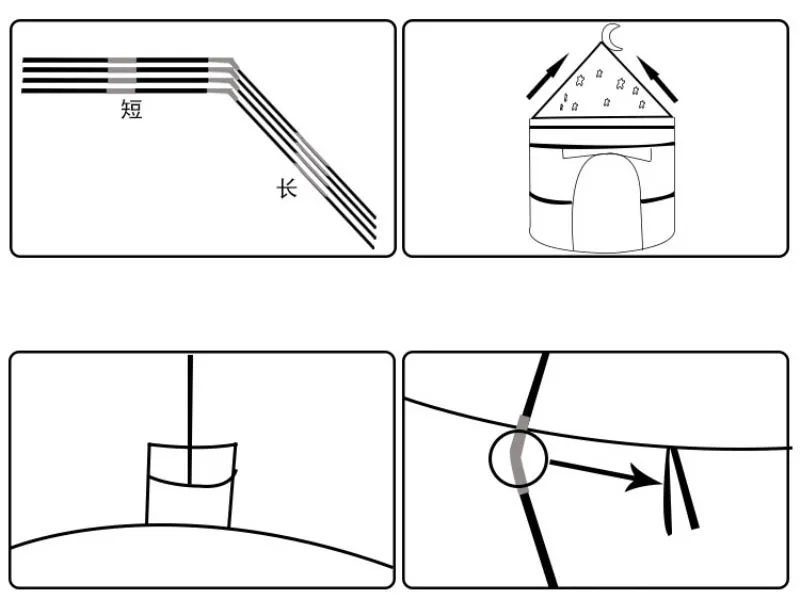 短
长