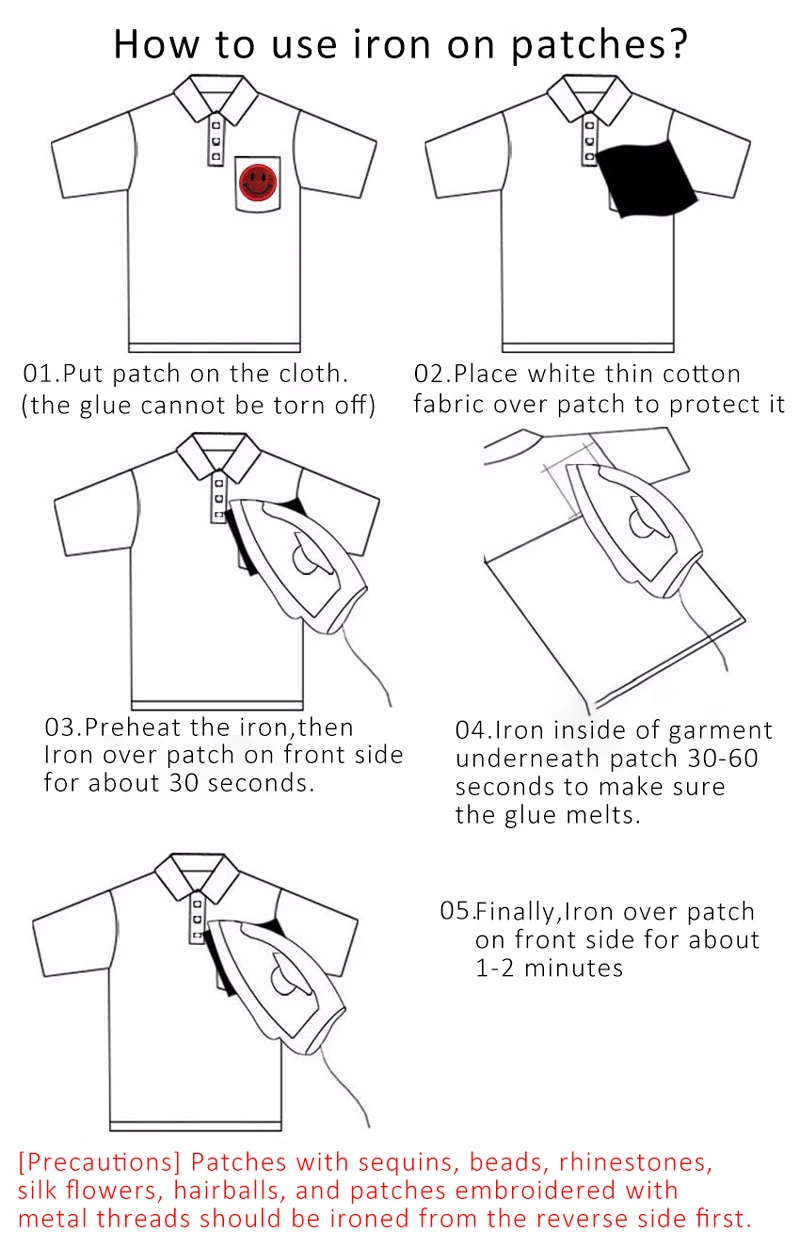 How to use iron on patches?

01.Put patch on the cloth.
(the glue cannot be torn off)

02.Place white thin cotton fabric over patch to protect it

03.Preheat the iron,then Iron over patch on front side for about 30 seconds.

04.Iron inside of garment underneath patch 30-60 seconds to make sure the glue melts.

05.Finally,Iron over patch on front side for about 1-2 minutes

[Precautions] Patches with sequins, beads, rhinestones, silk flowers, hairballs, and patches embroidered with metal threads should be ironed from the reverse side first.