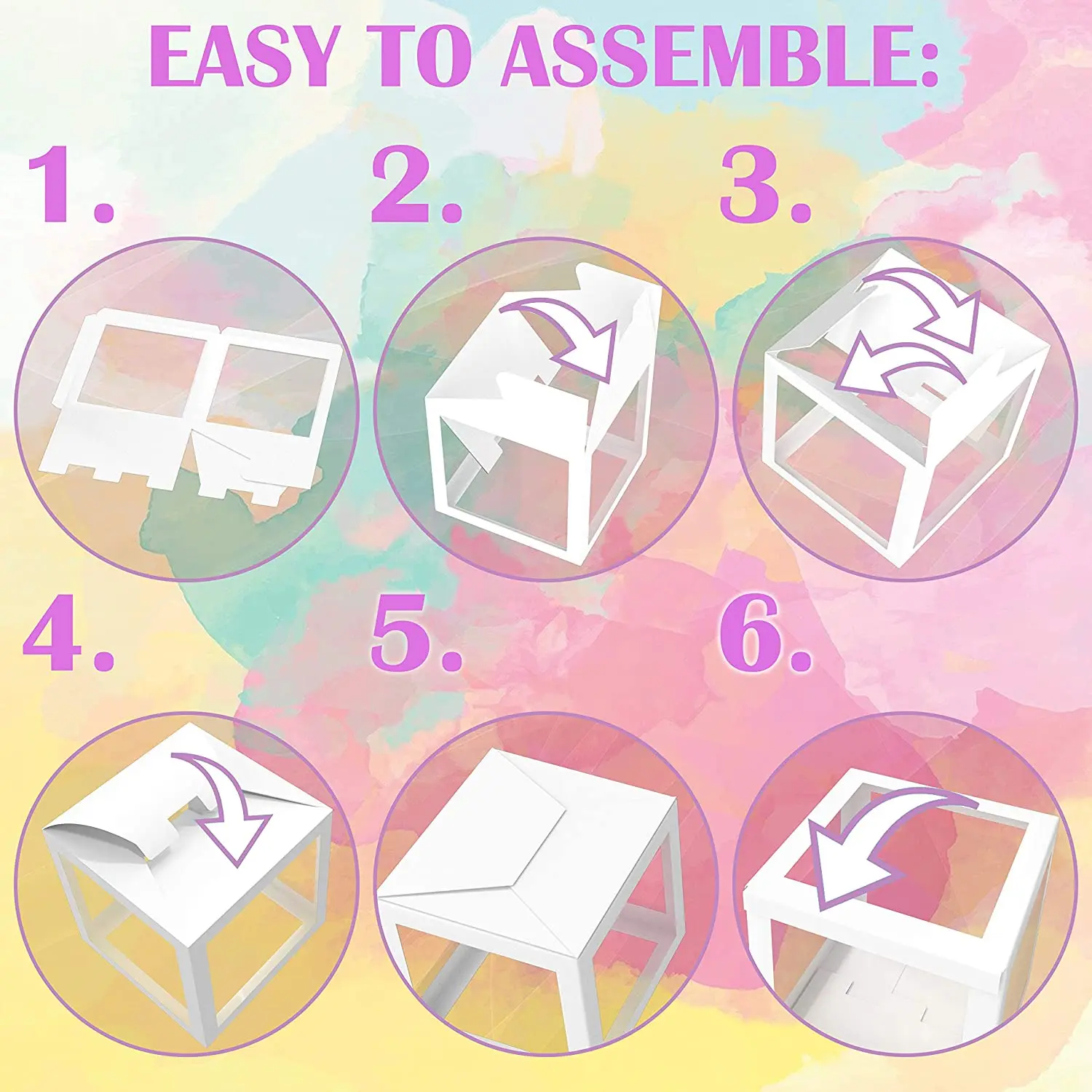 EASY TO ASSEMBLE:

1.

2.

3.

4.

5.

6.