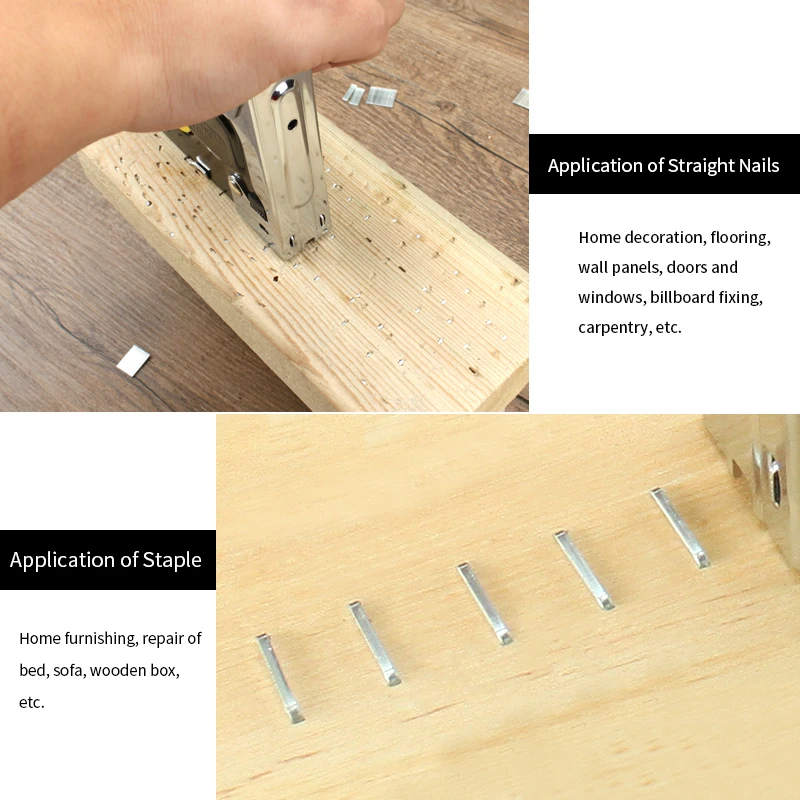 Application of Straight Nails

Home decoration, flooring, wall panels, doors and windows, billboard fixing, carpentry, etc.

Application of Staple

Home furnishing, repair of bed, sofa, wooden box, etc.