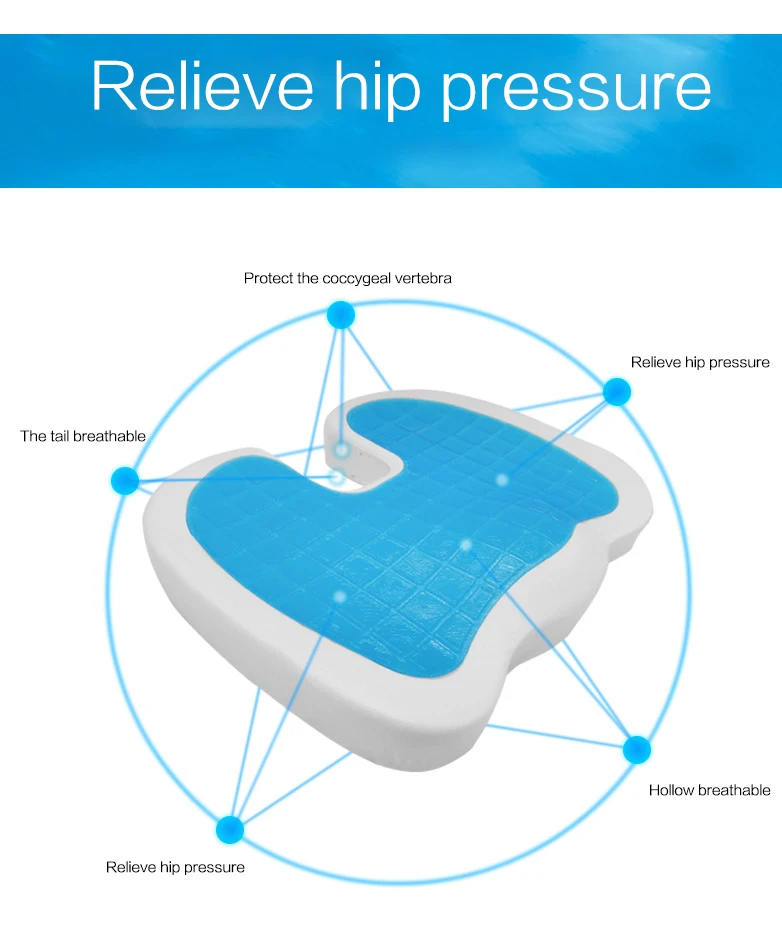 Relieve hip pressure

Protect the coccygeal vertebra

Relieve hip pressure

The tail breathable

Hollow breathable

Relieve hip pressure