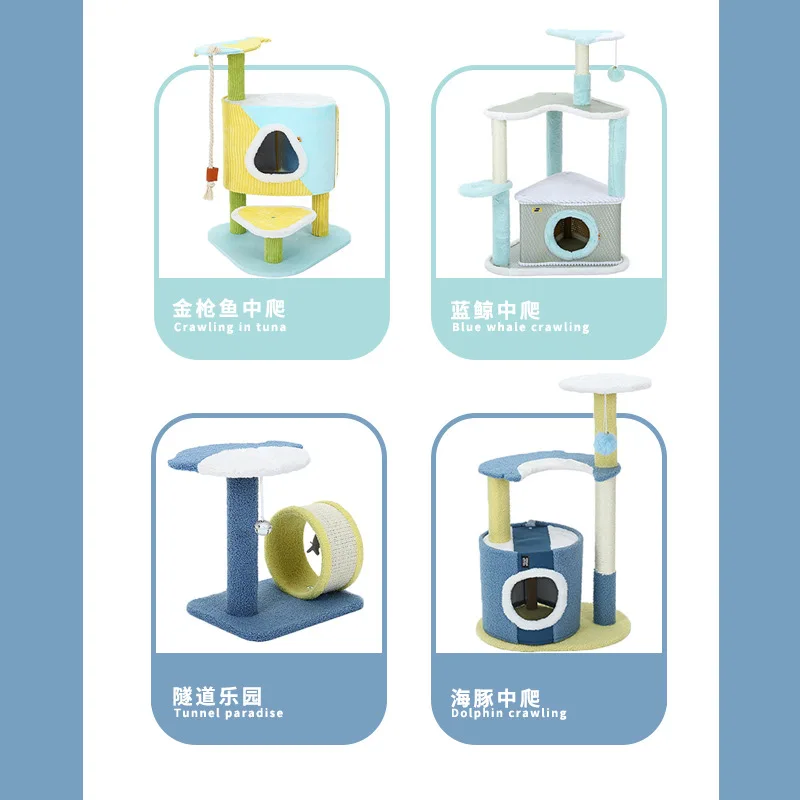 金枪鱼中爬
Crawling in tuna

蓝鲸中爬
Blue whale crawling

隧道乐园
Tunnel paradise

海豚中爬
Dolphin crawling