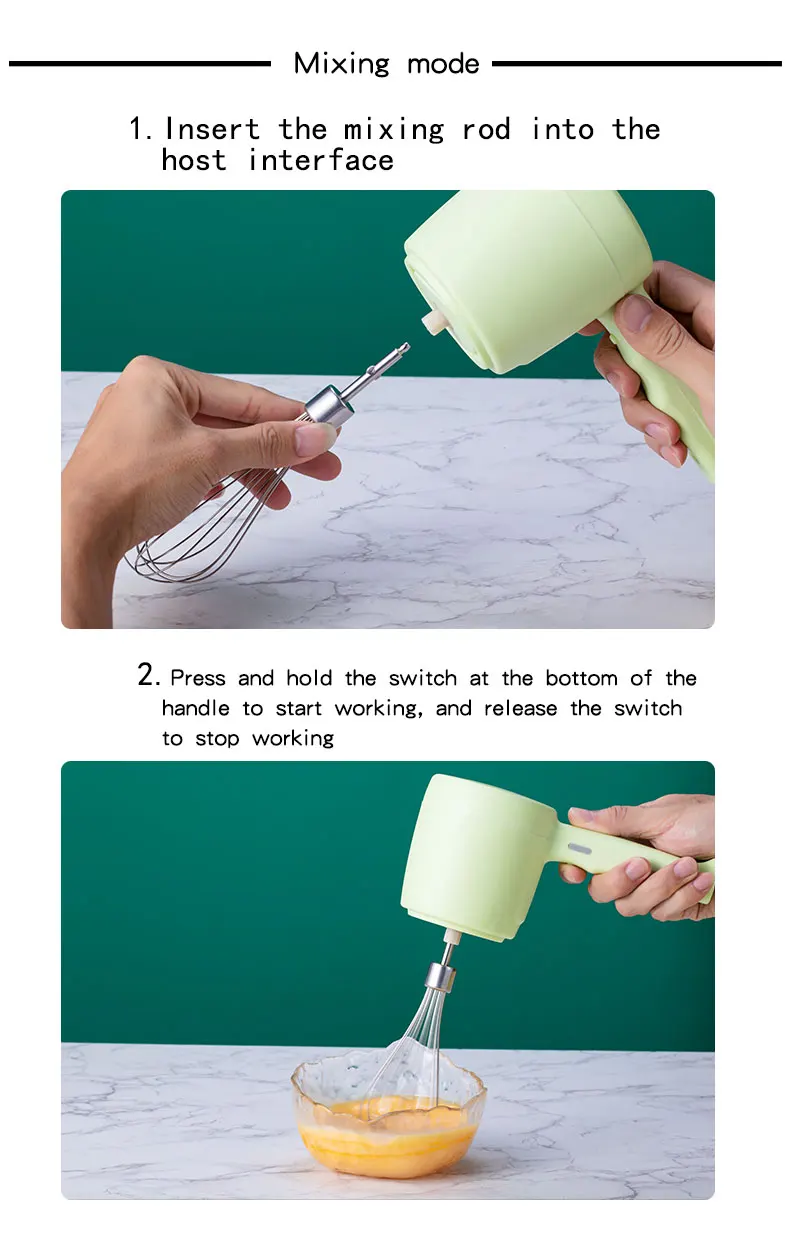 Mixing mode

1. Insert the mixing rod into the host interface

2. Press and hold the switch at the bottom of the handle to start working, and release the switch to stop working