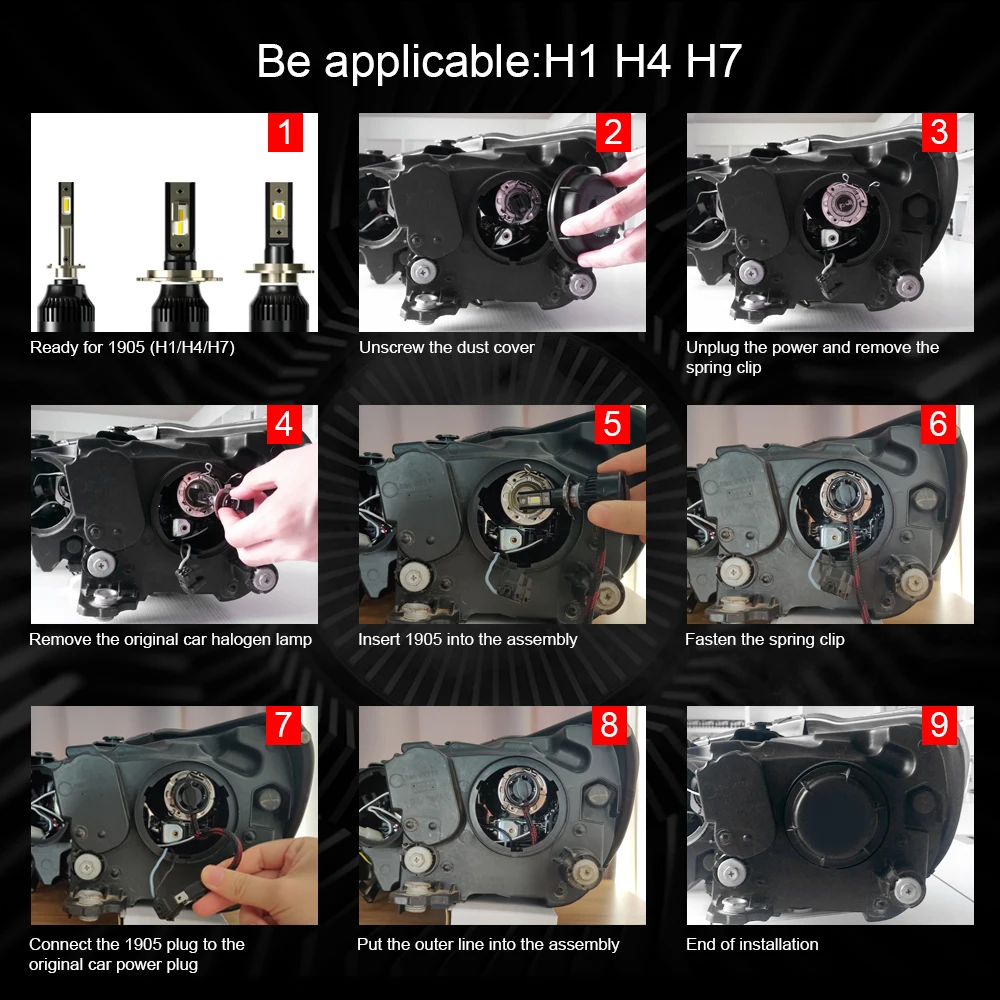 Be applicable:H1 H4 H7

1
Ready for 1905 (H1/H4/H7)

2
Unscrew the dust cover

3
Unplug the power and remove the spring clip

4
Remove the original car halogen lamp

5
Insert 1905 into the assembly

6
Fasten the spring clip

7
Connect the 1905 plug to the original car power plug

8
Put the outer line into the assembly

9
End of installation