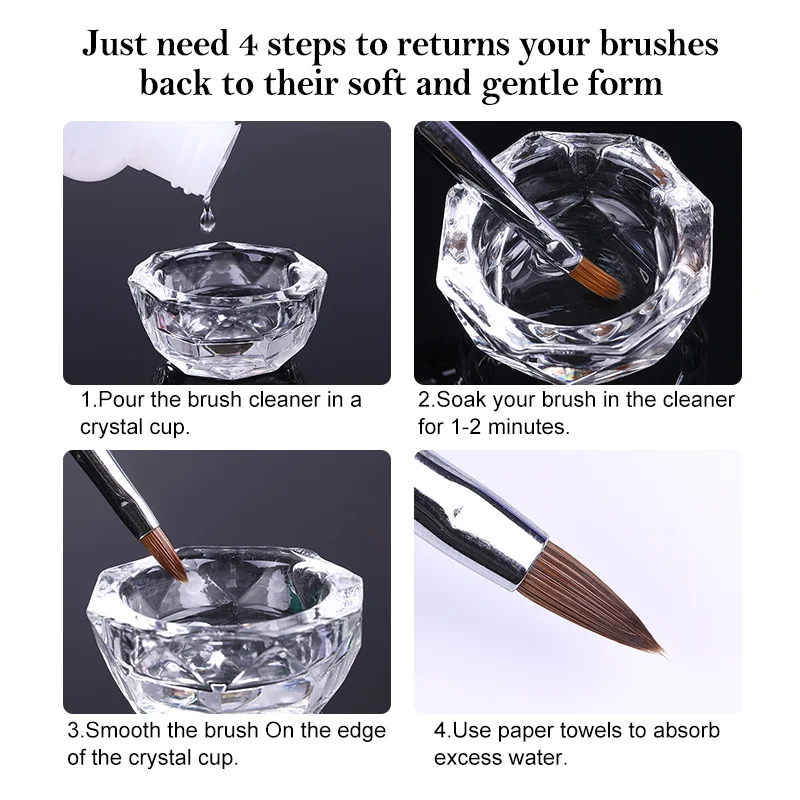 Just need 4 steps to returns your brushes back to their soft and gentle form

1.Pour the brush cleaner in a crystal cup.

2.Soak your brush in the cleaner for 1-2 minutes.

3.Smooth the brush On the edge of the crystal cup.

4.Use paper towels to absorb excess water.